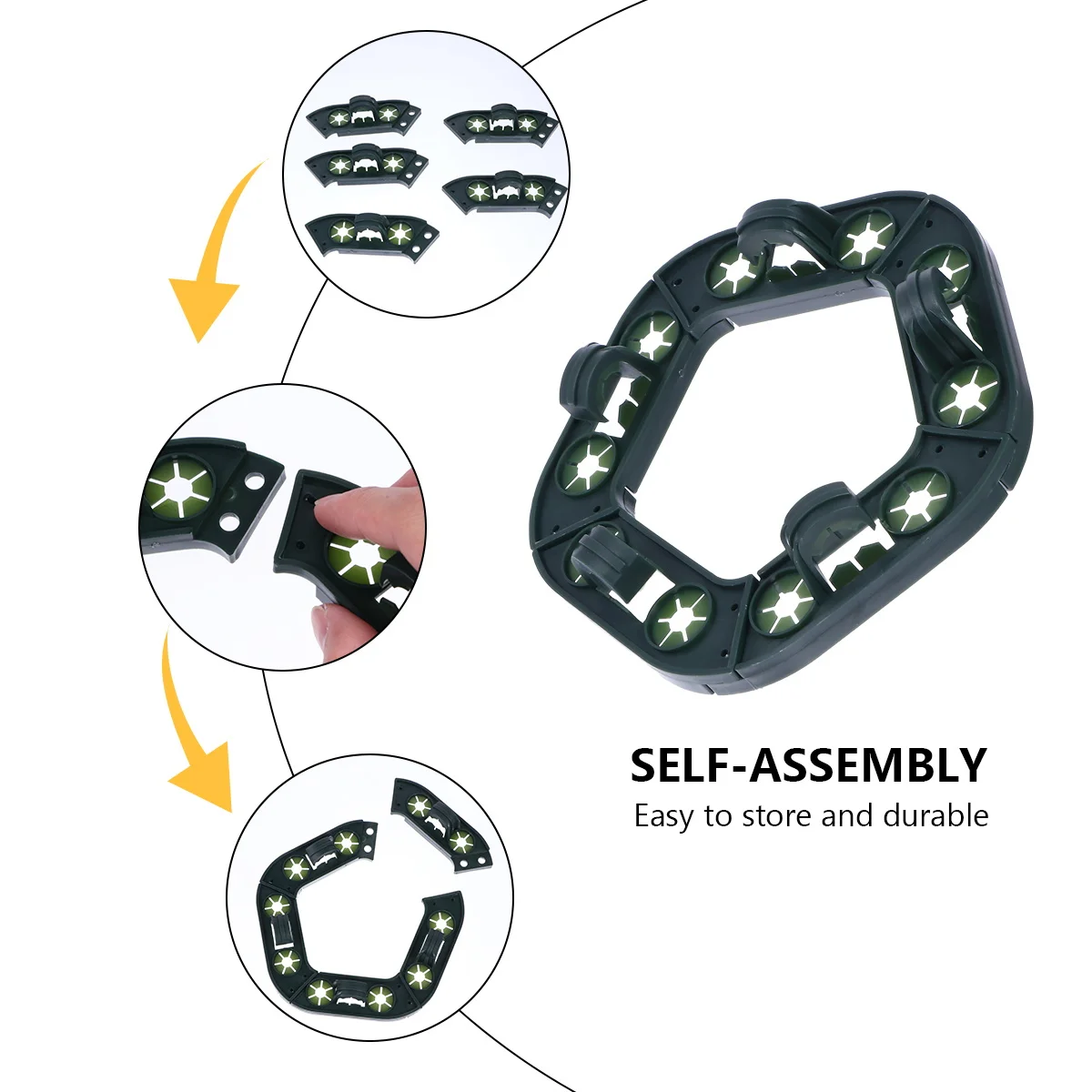 SELF-ASSEMBLY
Easy to store and durable