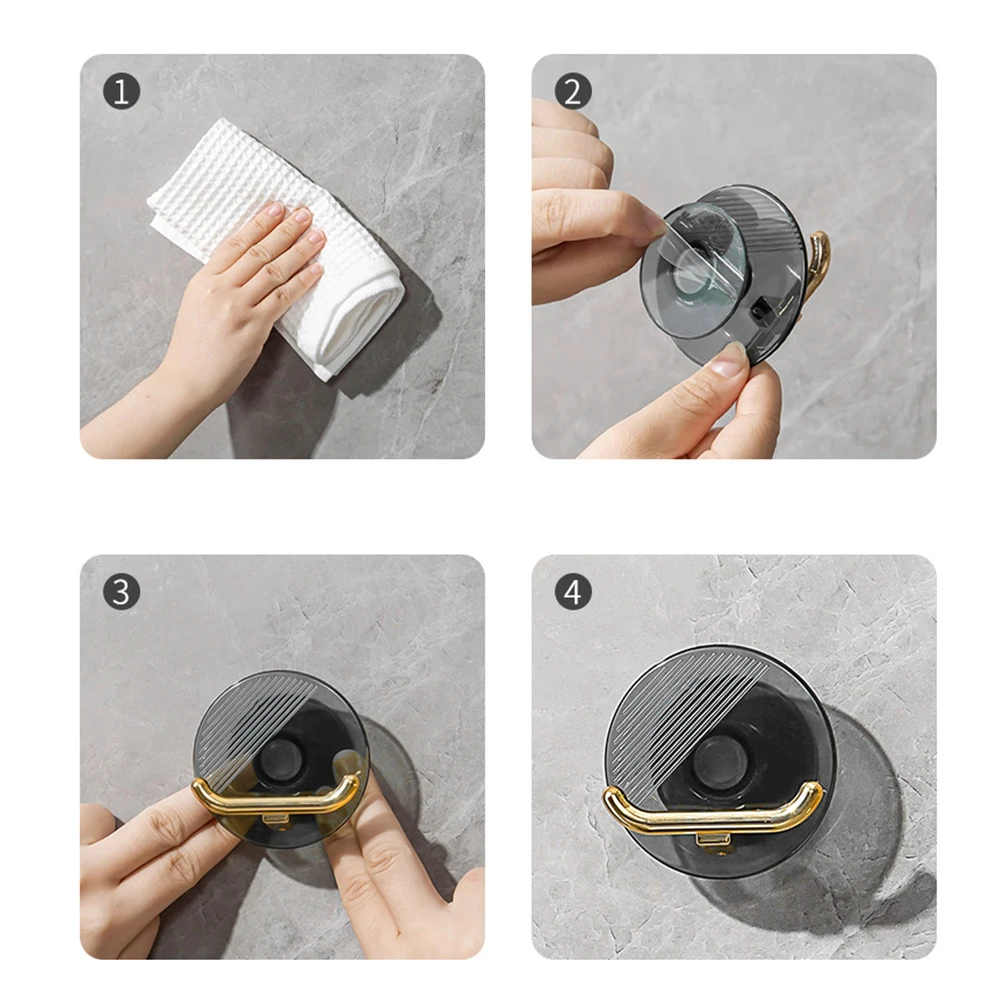 1

2

3

4