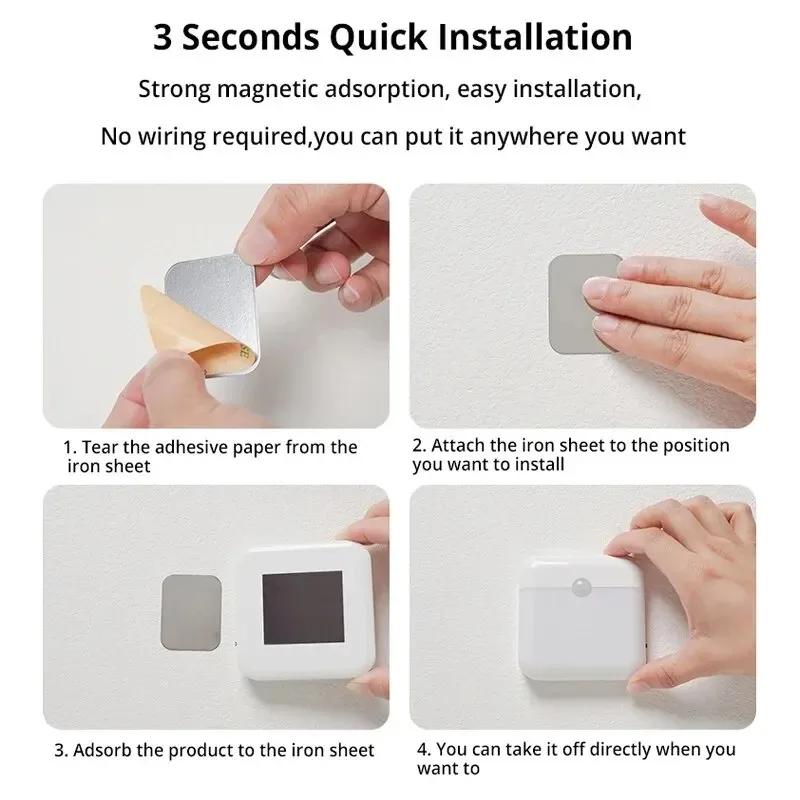 3 Seconds Quick Installation

Strong magnetic adsorption, easy installation,

No wiring required,you can put it anywhere you want

1. Tear the adhesive paper from the iron sheet

2. Attach the iron sheet to the position you want to install

3. Adsorb the product to the iron sheet

4. You can take it off directly when you want to