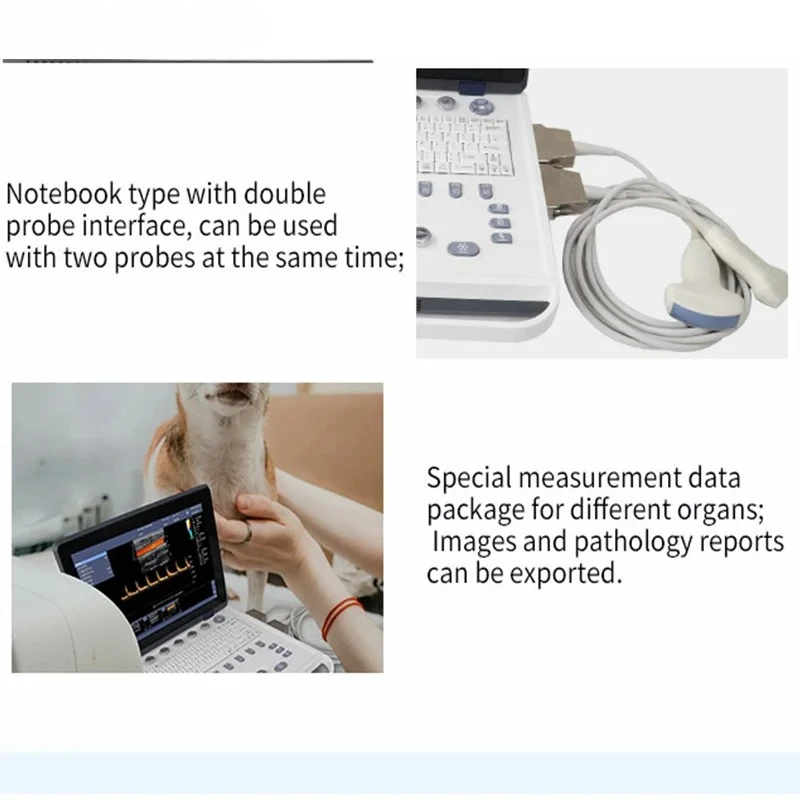 Notebook type with double probe interface, can be used with two probes at the same time;

Special measurement data package for different organs;
Images and pathology reports can be exported.