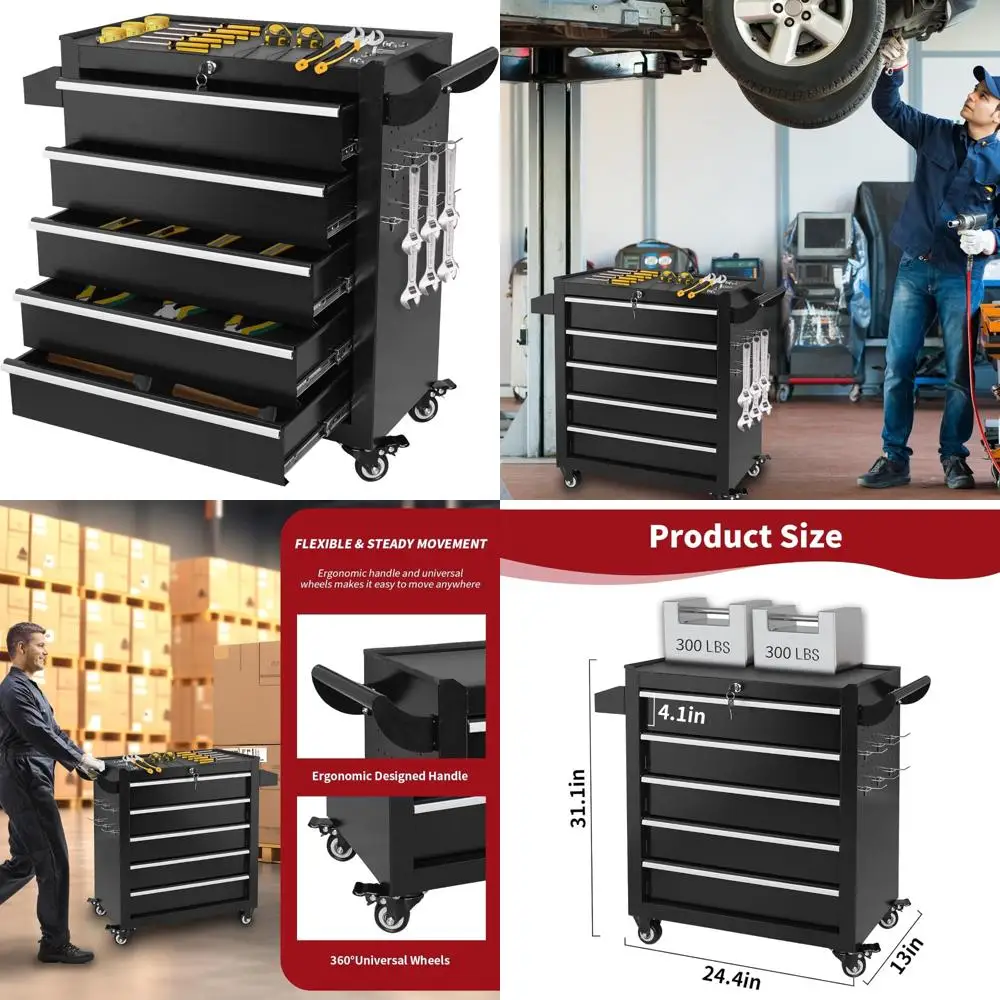 FLEXIBLE & STEADY MOVEMENT

Ergonomic handle and universal wheels makes it easy to move anywhere

Ergonomic Designed Handle

360°Universal Wheels

Product Size

300 LBS

300 LBS

4.1in

31.1in

24.4in

13in