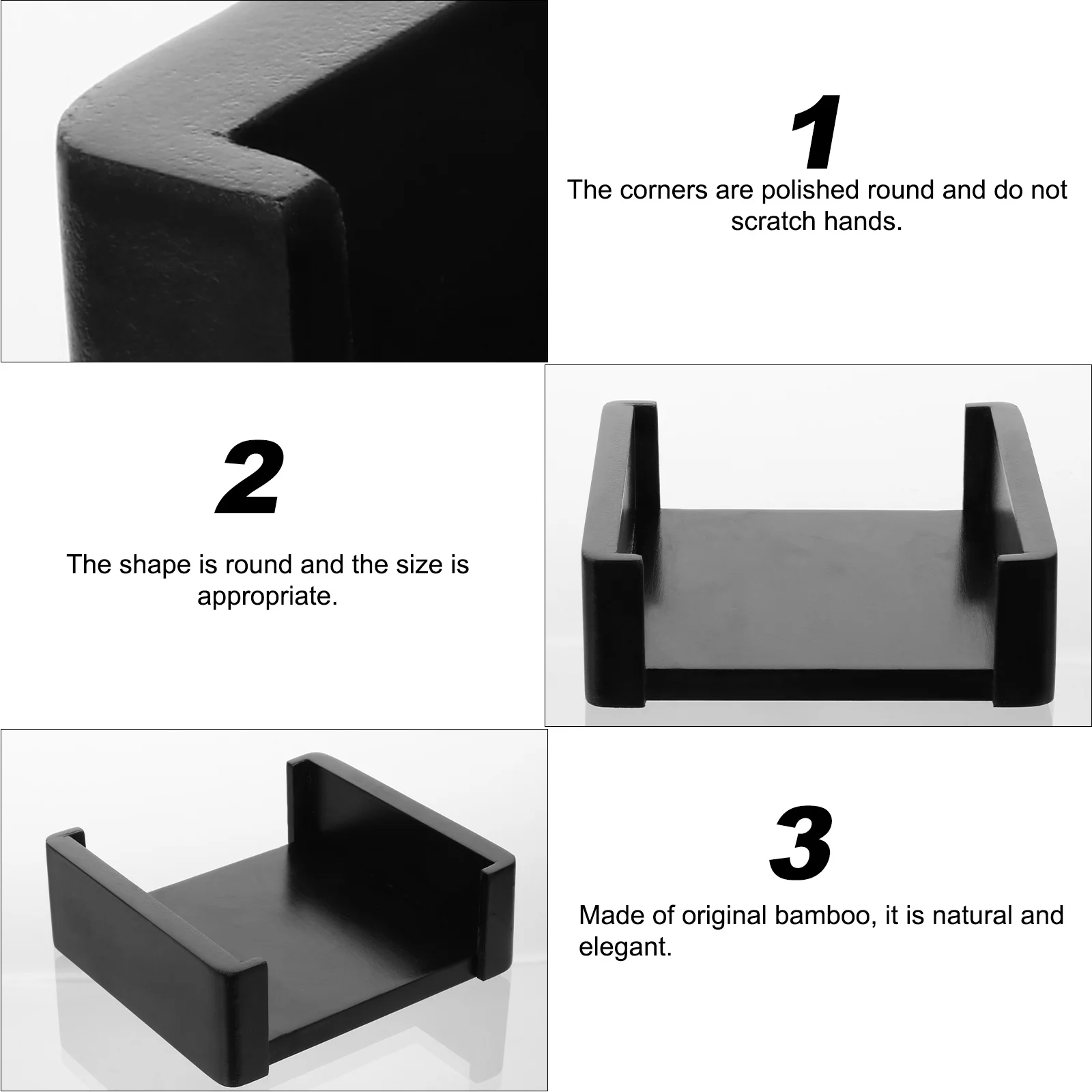 1
The corners are polished round and do not scratch hands.

2
The shape is round and the size is appropriate.

3
Made of original bamboo, it is natural and elegant.