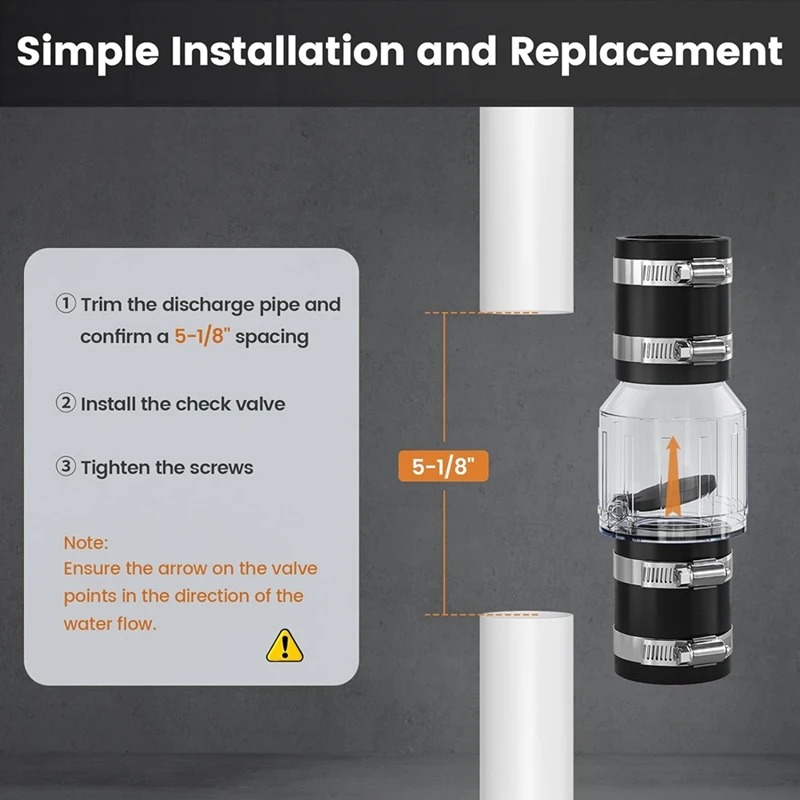 Simple Installation and Replacement

① Trim the discharge pipe and confirm a 5-1/8" spacing

② Install the check valve

③ Tighten the screws

Note:
Ensure the arrow on the valve points in the direction of the water flow.

5-1/8"