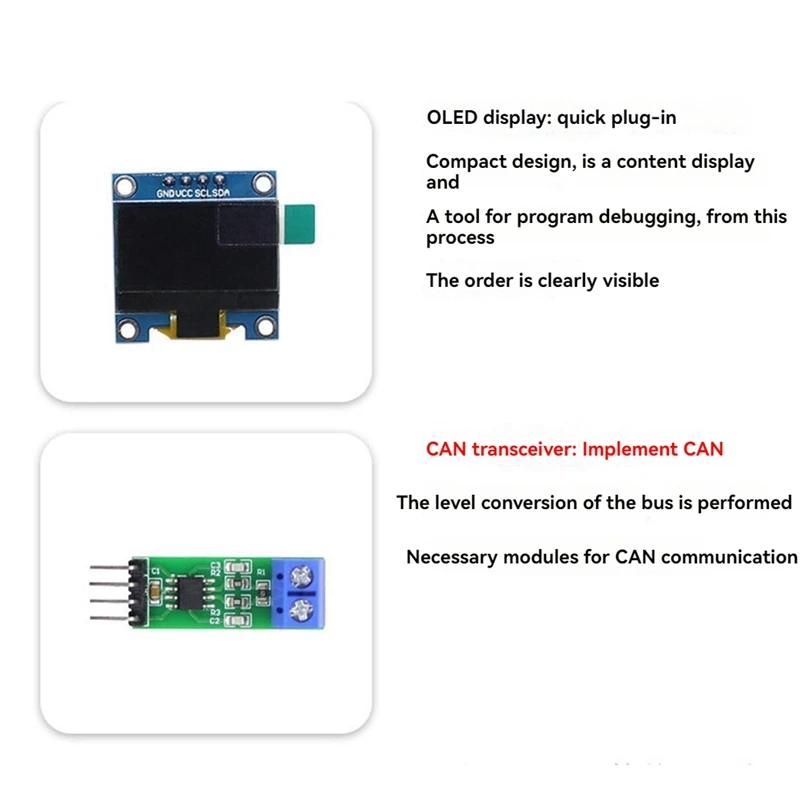 GND VCC SCL SDA

OLED display: quick plug-in

Compact design, is a content display and

A tool for program debugging, from this process

The order is clearly visible

C1 C3 R2 R1 R3 C2

CAN transceiver: Implement CAN

The level conversion of the bus is performed

Necessary modules for CAN communication