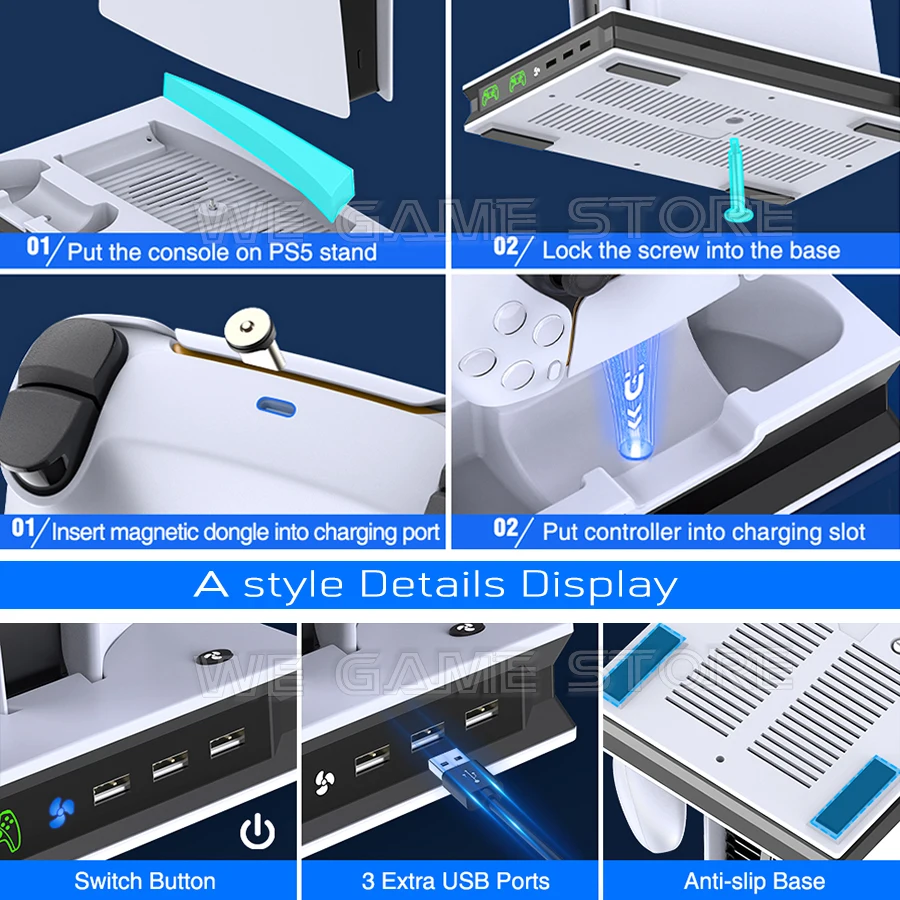 WE GAME STORE

01/ Put the console on PS5 stand

02/ Lock the screw into the base

01/ Insert magnetic dongle into charging port

02/ Put controller into charging slot

A style Details Display

WE GAME STORE

Switch Button

3 Extra USB Ports

Anti-slip Base