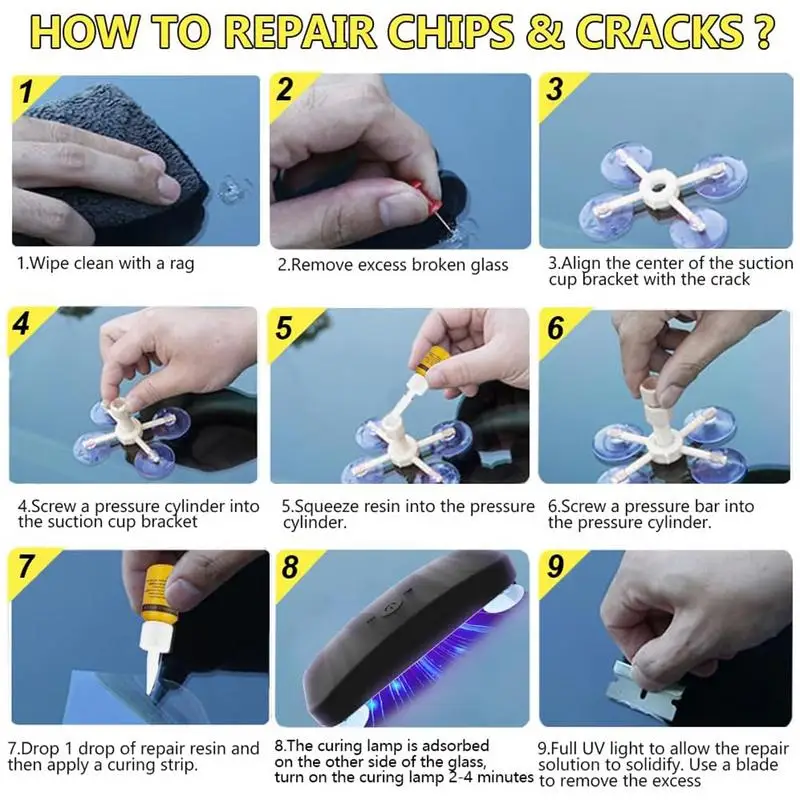 HOW TO REPAIR CHIPS & CRACKS ?

1

1.Wipe clean with a rag

2

2.Remove excess broken glass

3

3.Align the center of the suction cup bracket with the crack

4

4.Screw a pressure cylinder into the suction cup bracket

5

5.Squeeze resin into the pressure cylinder.

6

6.Screw a pressure bar into the pressure cylinder.

7

7.Drop 1 drop of repair resin and then apply a curing strip.

8

8.The curing lamp is adsorbed on the other side of the glass, turn on the curing lamp 2-4 minutes

9

9.Full UV light to allow the repair solution to solidify. Use a blade to remove the excess