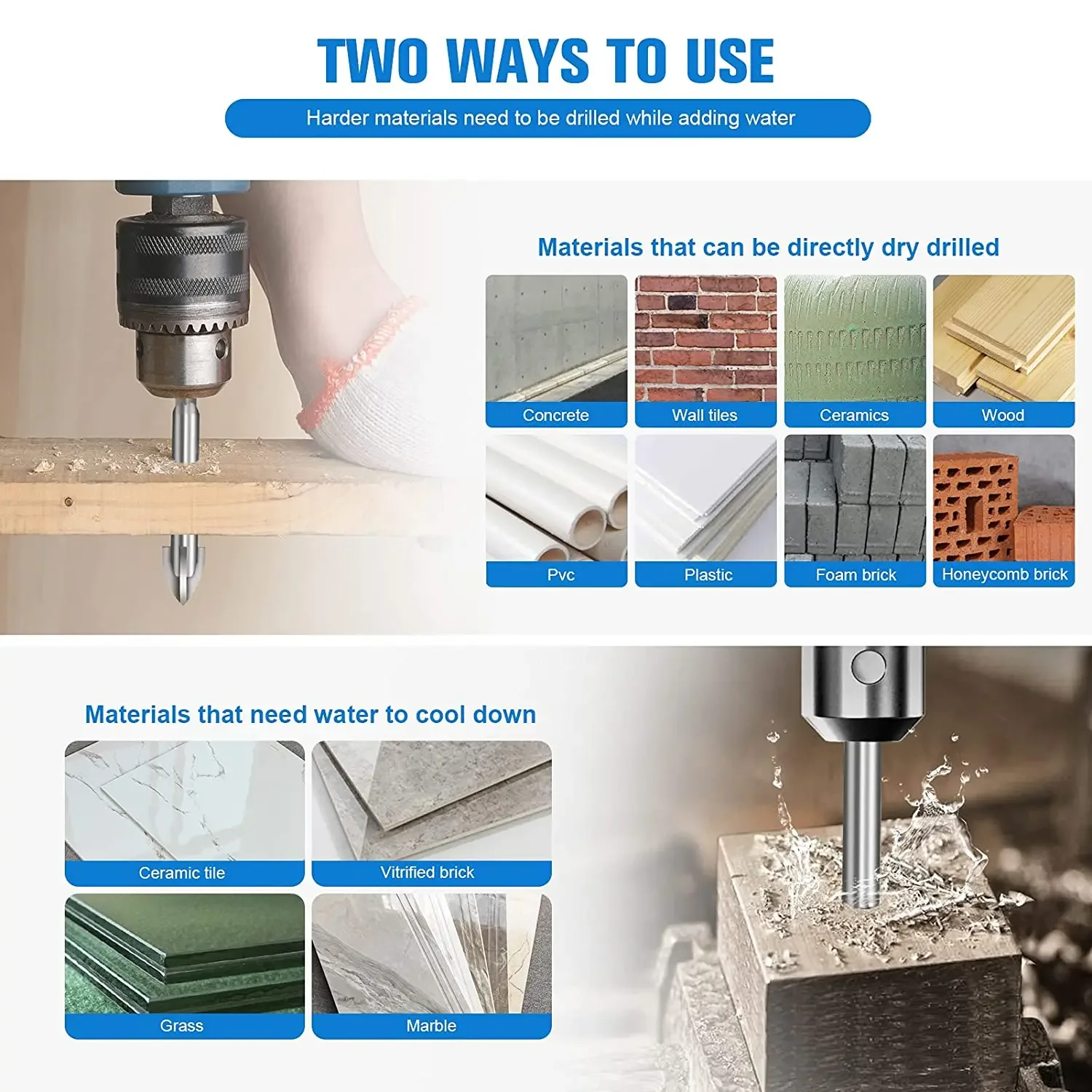 TWO WAYS TO USE

Harder materials need to be drilled while adding water

Materials that can be directly dry drilled

Concrete
Wall tiles
Ceramics
Wood
Pvc
Plastic
Foam brick
Honeycomb brick

Materials that need water to cool down

Ceramic tile
Vitrified brick
Grass
Marble