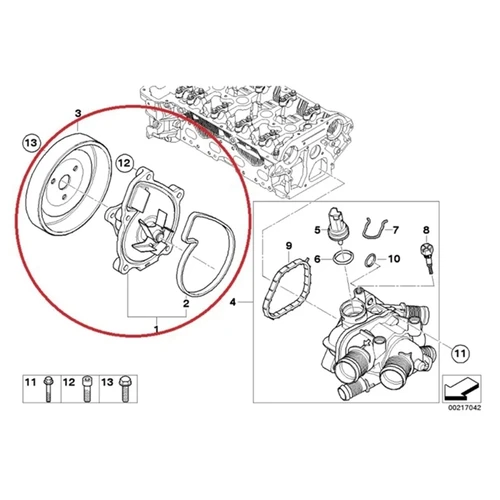 3
13
12
2
1
5
7
8
9
6
10
4
11
11
12
13
00217042