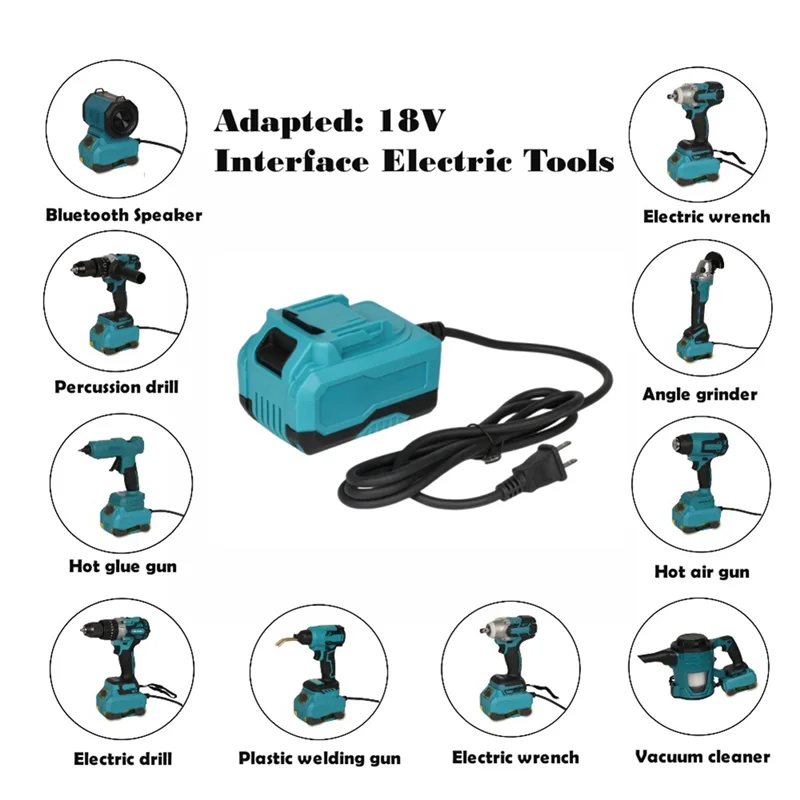 Adapted: 18V
Interface Electric Tools

Bluetooth Speaker

Electric wrench

Percussion drill

Angle grinder

Hot glue gun

Hot air gun

Electric drill

Plastic welding gun

Electric wrench

Vacuum cleaner