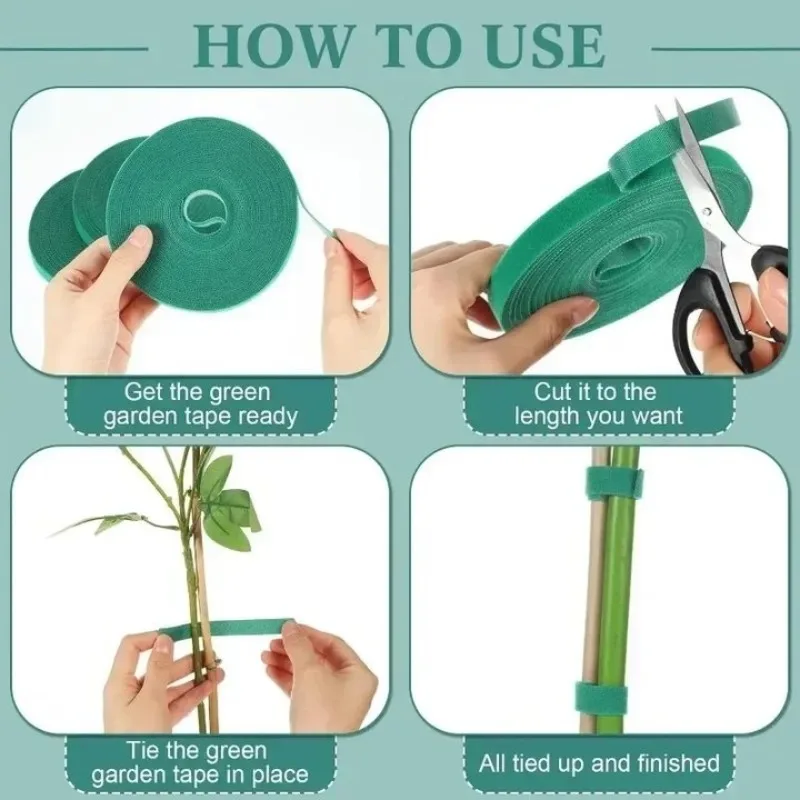 HOW TO USE

Get the green garden tape ready

Cut it to the length you want

Tie the green garden tape in place

All tied up and finished