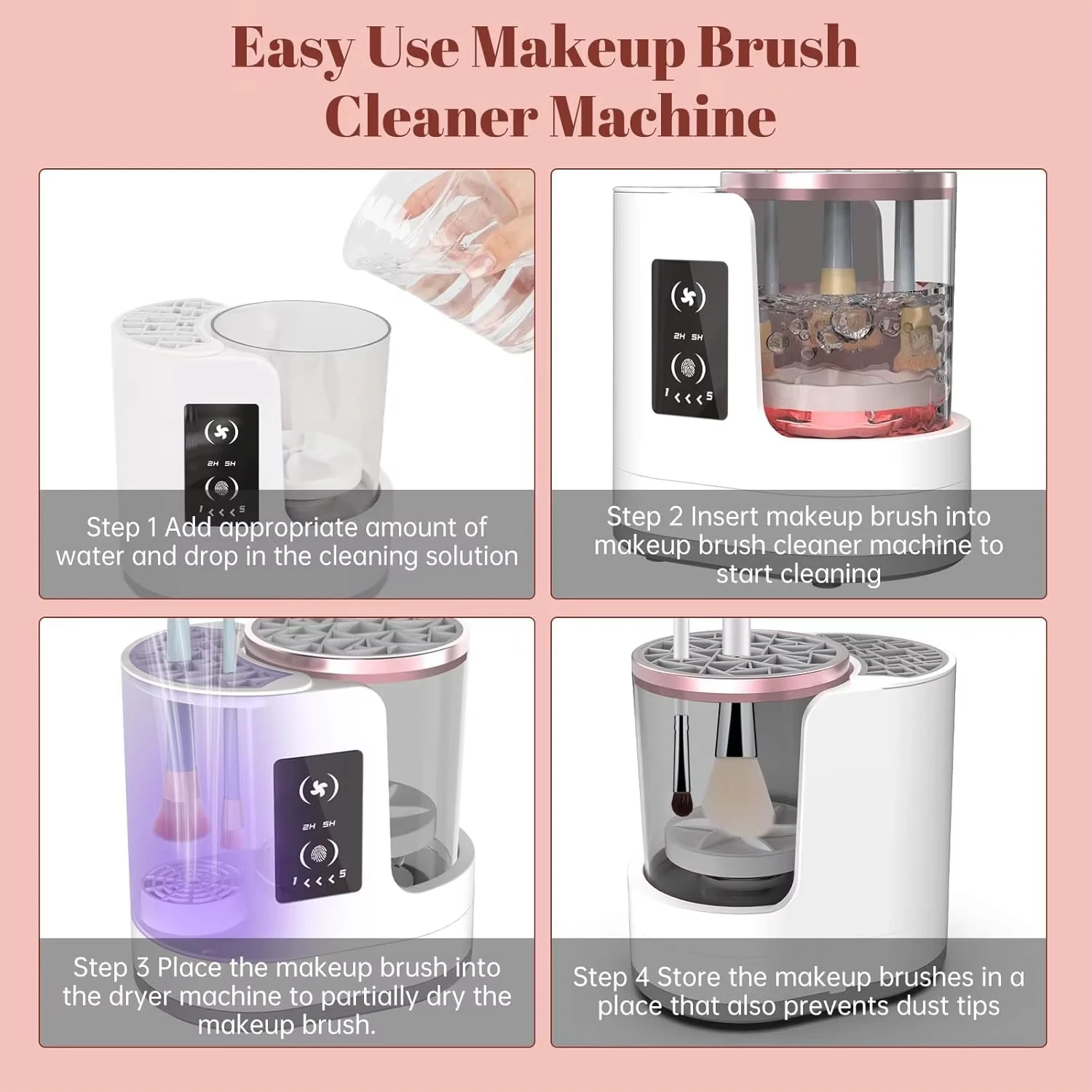 Easy Use Makeup Brush Cleaner Machine

2H 5H
1 < < < 5

Step 1 Add appropriate amount of water and drop in the cleaning solution

2H 5H
1 < < < 5

Step 2 Insert makeup brush into makeup brush cleaner machine to start cleaning

2H 5H
1 < < < 5

Step 3 Place the makeup brush into the dryer machine to partially dry the makeup brush.

Step 4 Store the makeup brushes in a place that also prevents dust tips