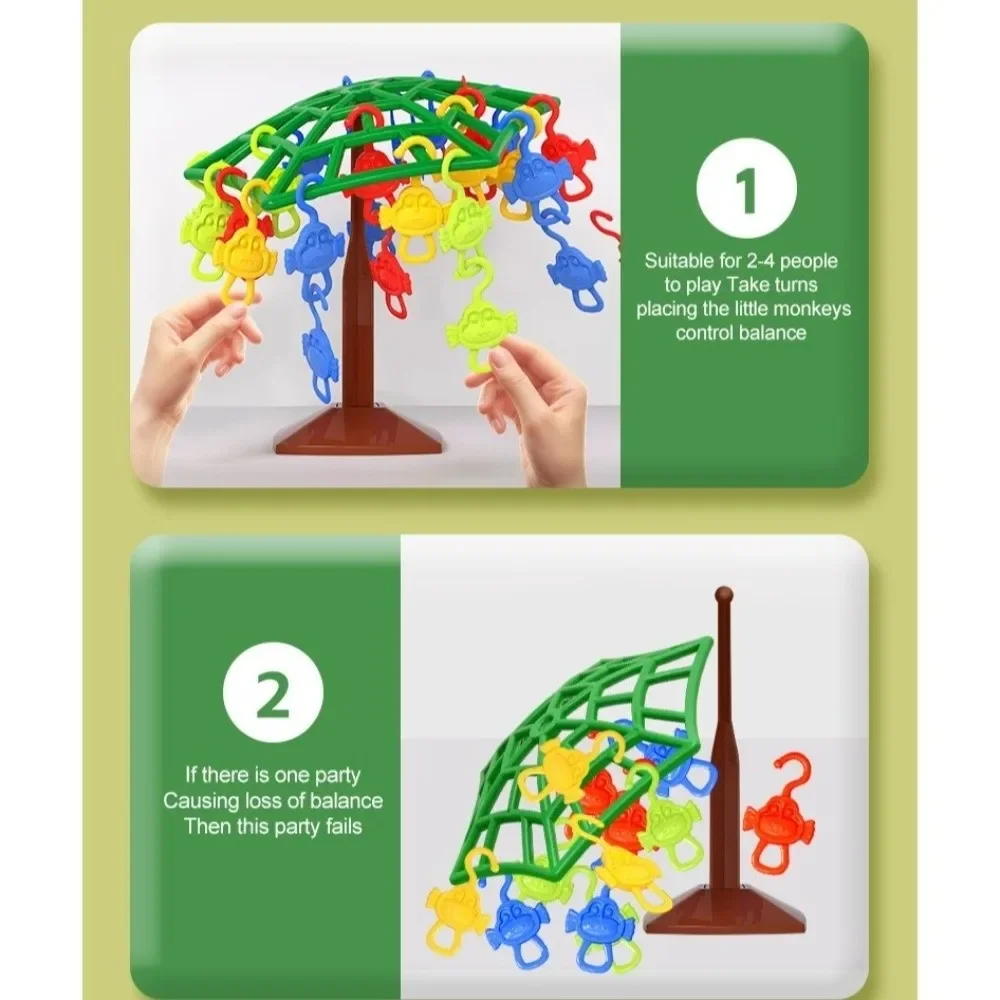 1

Suitable for 2-4 people to play Take turns placing the little monkeys control balance

2

If there is one party Causing loss of balance Then this party fails