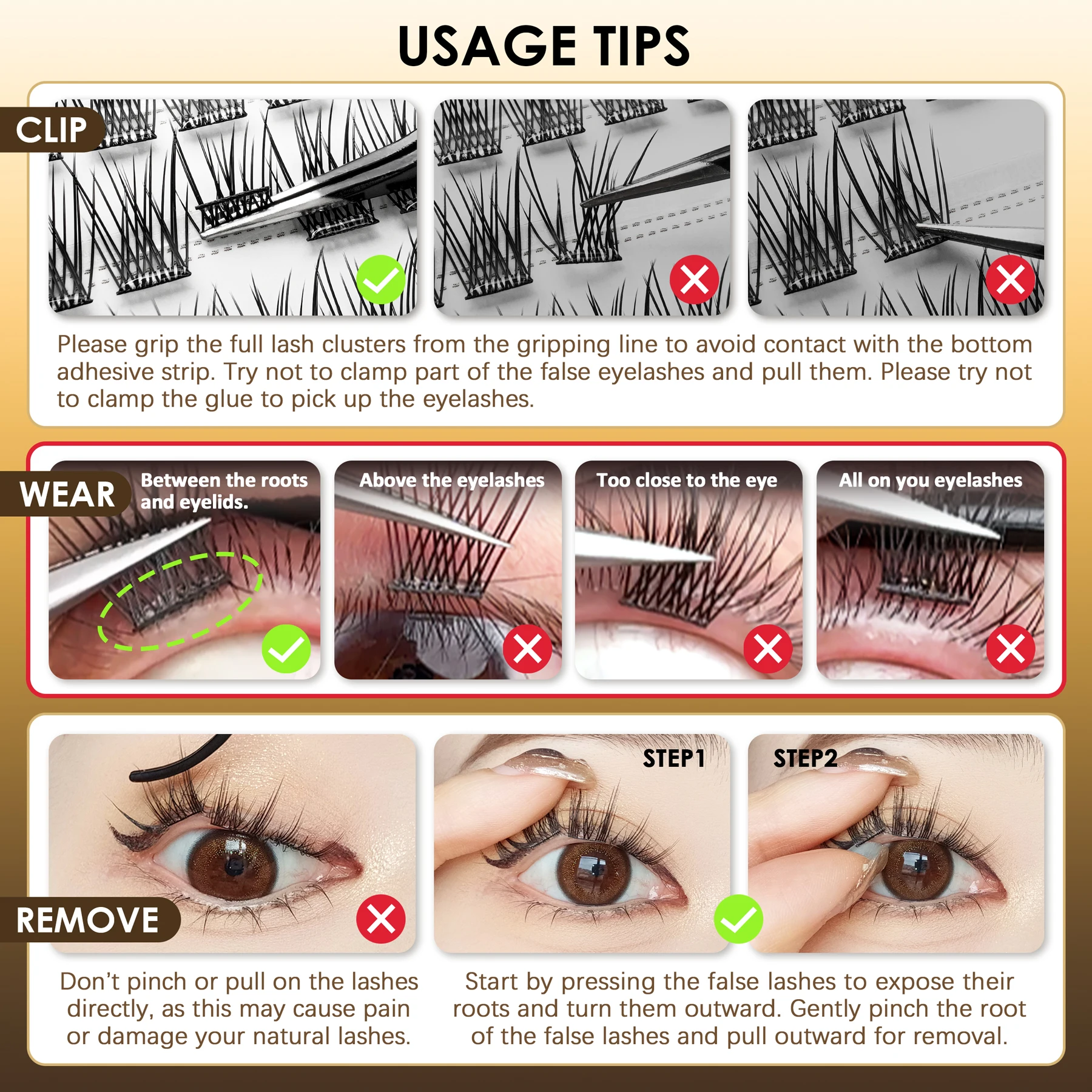 USAGE TIPS

CLIP

Please grip the full lash clusters from the gripping line to avoid contact with the bottom adhesive strip. Try not to clamp part of the false eyelashes and pull them. Please try not to clamp the glue to pick up the eyelashes.

WEAR

Between the roots and eyelids.

Above the eyelashes

Too close to the eye

All on you eyelashes

REMOVE

STEP1

STEP2

Don't pinch or pull on the lashes directly, as this may cause pain or damage your natural lashes.

Start by pressing the false lashes to expose their roots and turn them outward. Gently pinch the root of the false lashes and pull outward for removal.