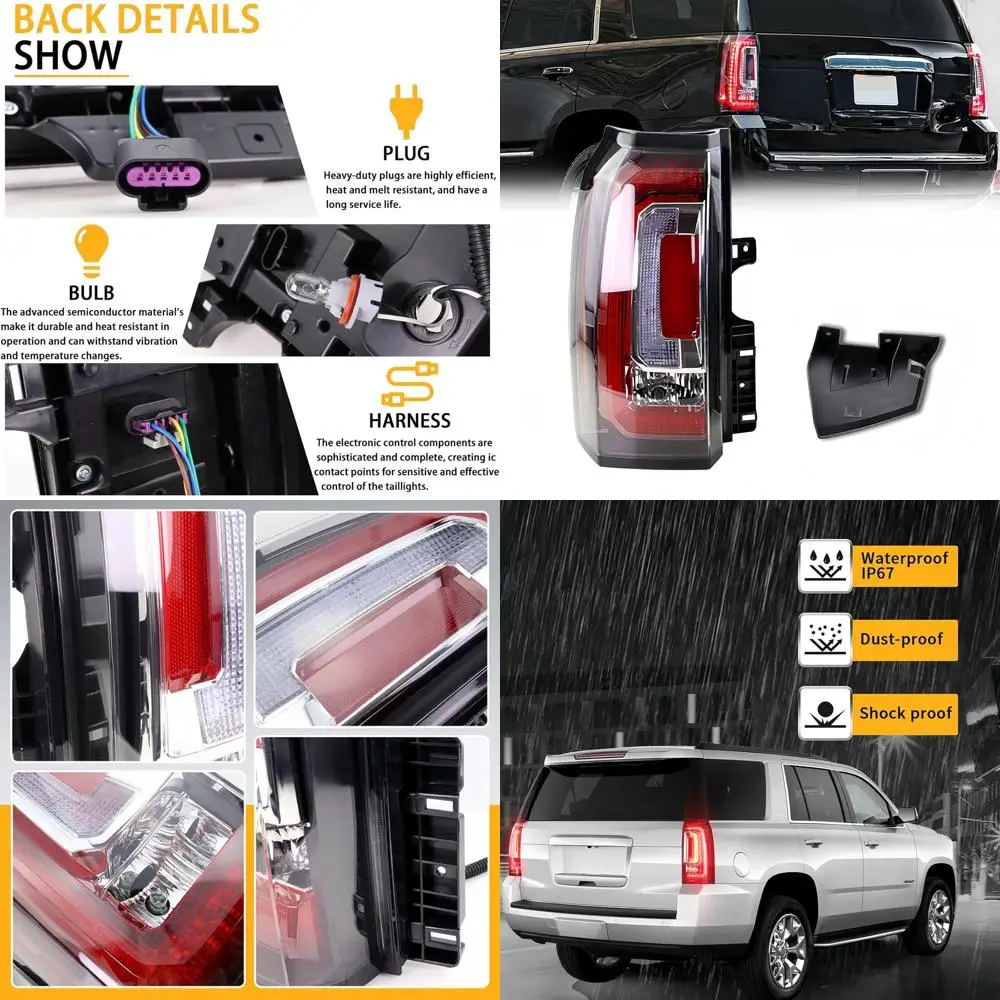 BACK DETAILS SHOW

PLUG
Heavy-duty plugs are highly efficient, heat and melt resistant, and have a long service life.

BULB
The advanced semiconductor material's make it durable and heat resistant in operation and can withstand vibration and temperature changes.

HARNESS
The electronic control components are sophisticated and complete, creating ic contact points for sensitive and effective control of the taillights.

Waterproof IP67

Dust-proof

Shock proof