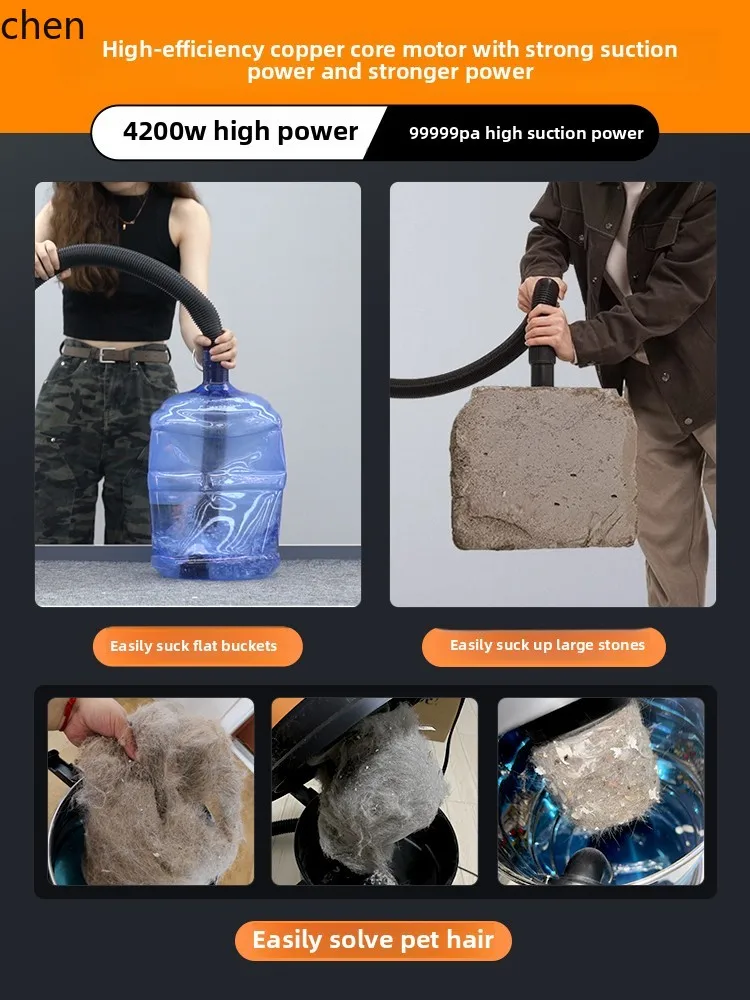 chen

High-efficiency copper core motor with strong suction power and stronger power

4200w high power

99999pa high suction power

Easily suck flat buckets

Easily suck up large stones

Easily solve pet hair