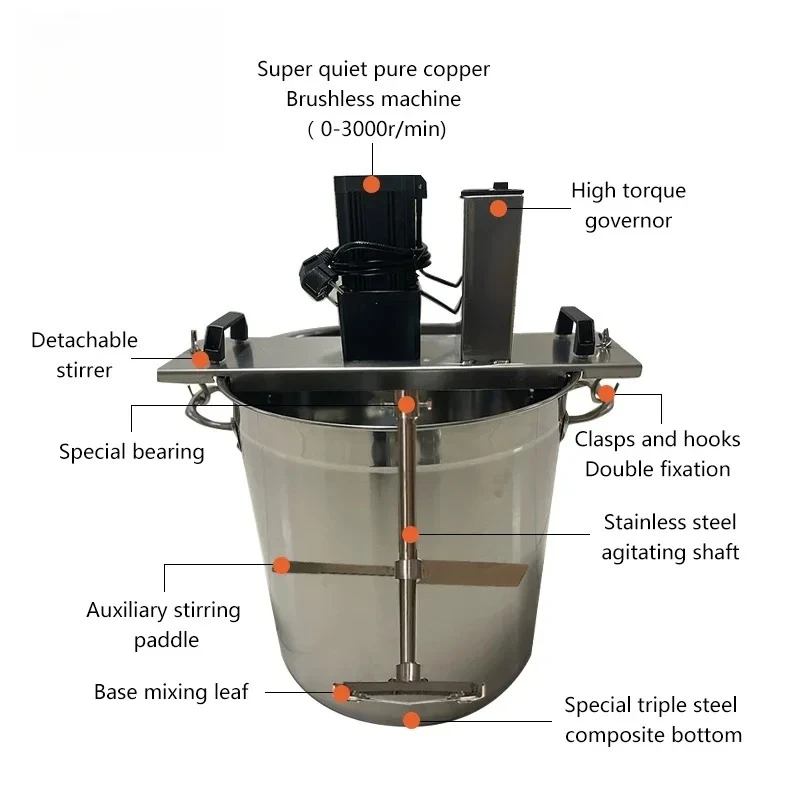 Super quiet pure copper
Brushless machine
( 0-3000r/min)

High torque
governor

Detachable
stirrer

Special bearing

Clasps and hooks
Double fixation

Stainless steel
agitating shaft

Auxiliary stirring
paddle

Base mixing leaf

Special triple steel
composite bottom