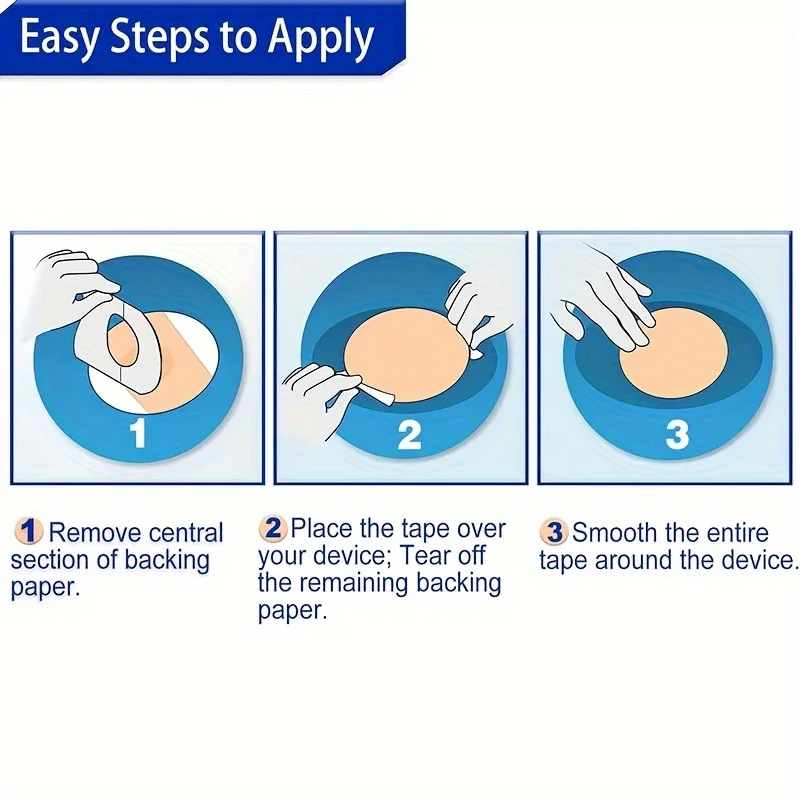 Easy Steps to Apply

1

2

3

1 Remove central section of backing paper.

2 Place the tape over your device; Tear off the remaining backing paper.

3 Smooth the entire tape around the device.