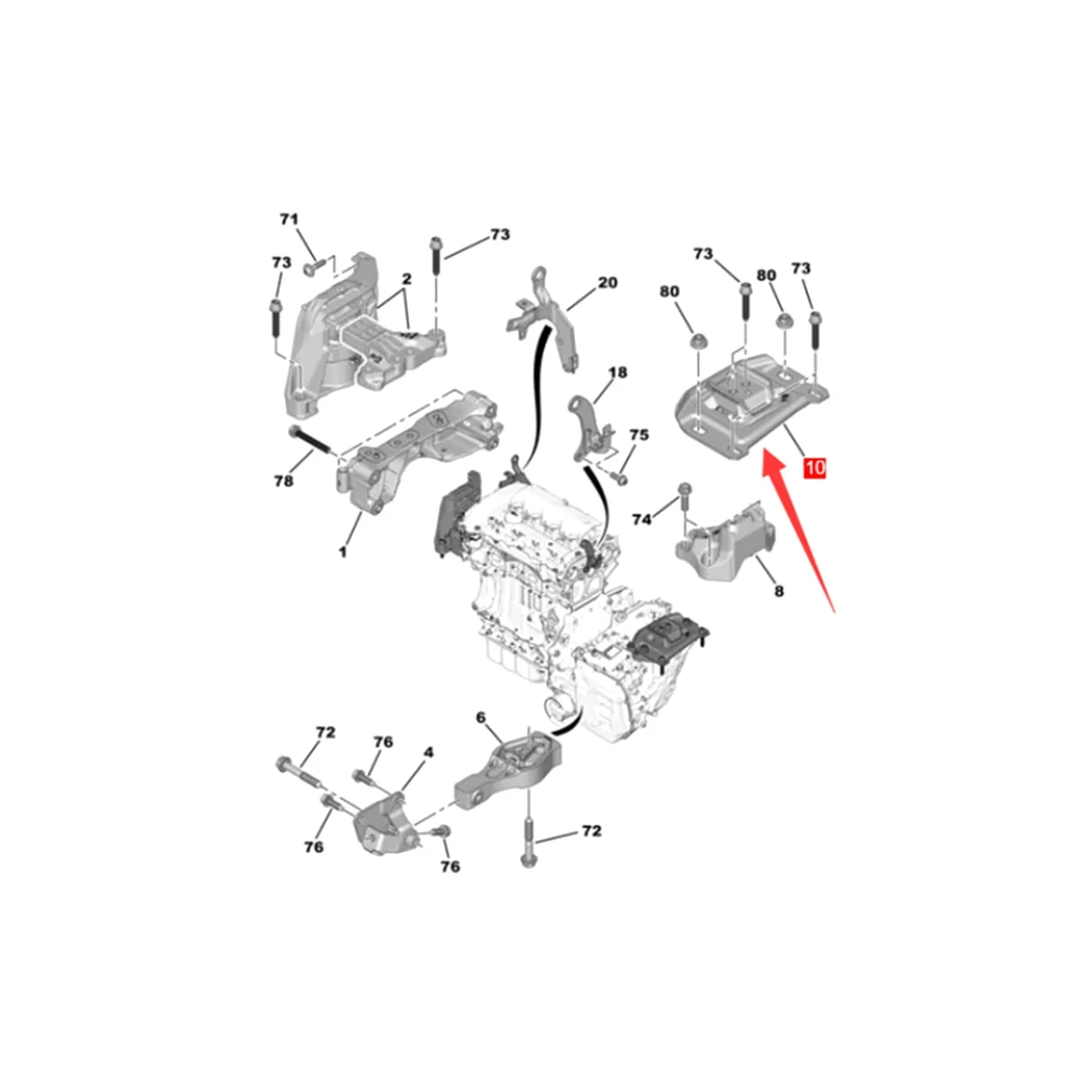 71
73
73
2
20
73
80
80
73
18
75
10
78
1
74
8
72
76
4
6
76
76
72