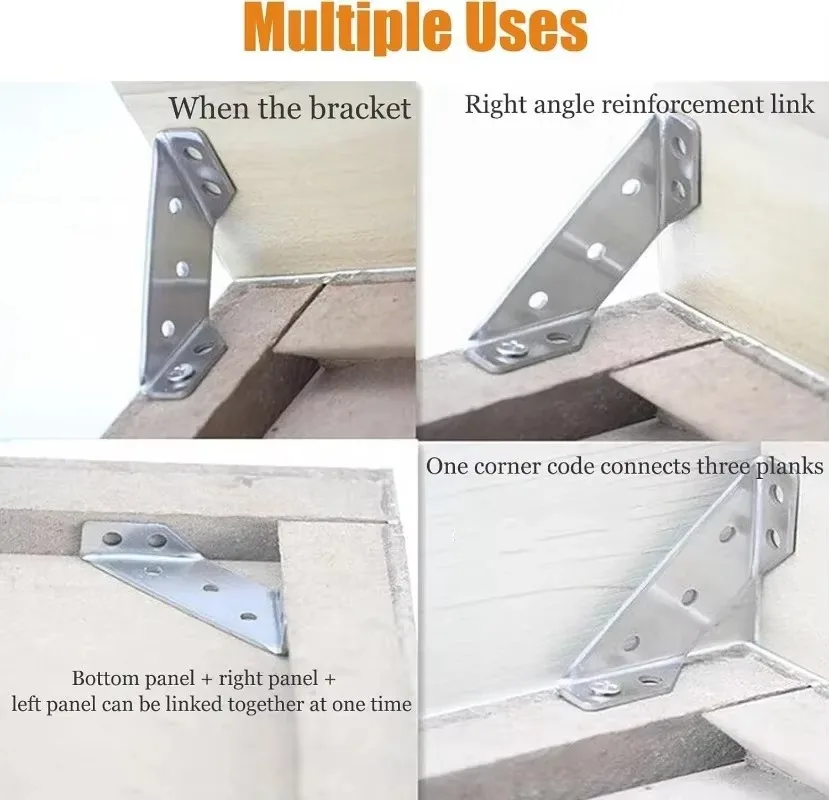 Multiple Uses

When the bracket

Right angle reinforcement link

One corner code connects three planks

Bottom panel + right panel +
left panel can be linked together at one time