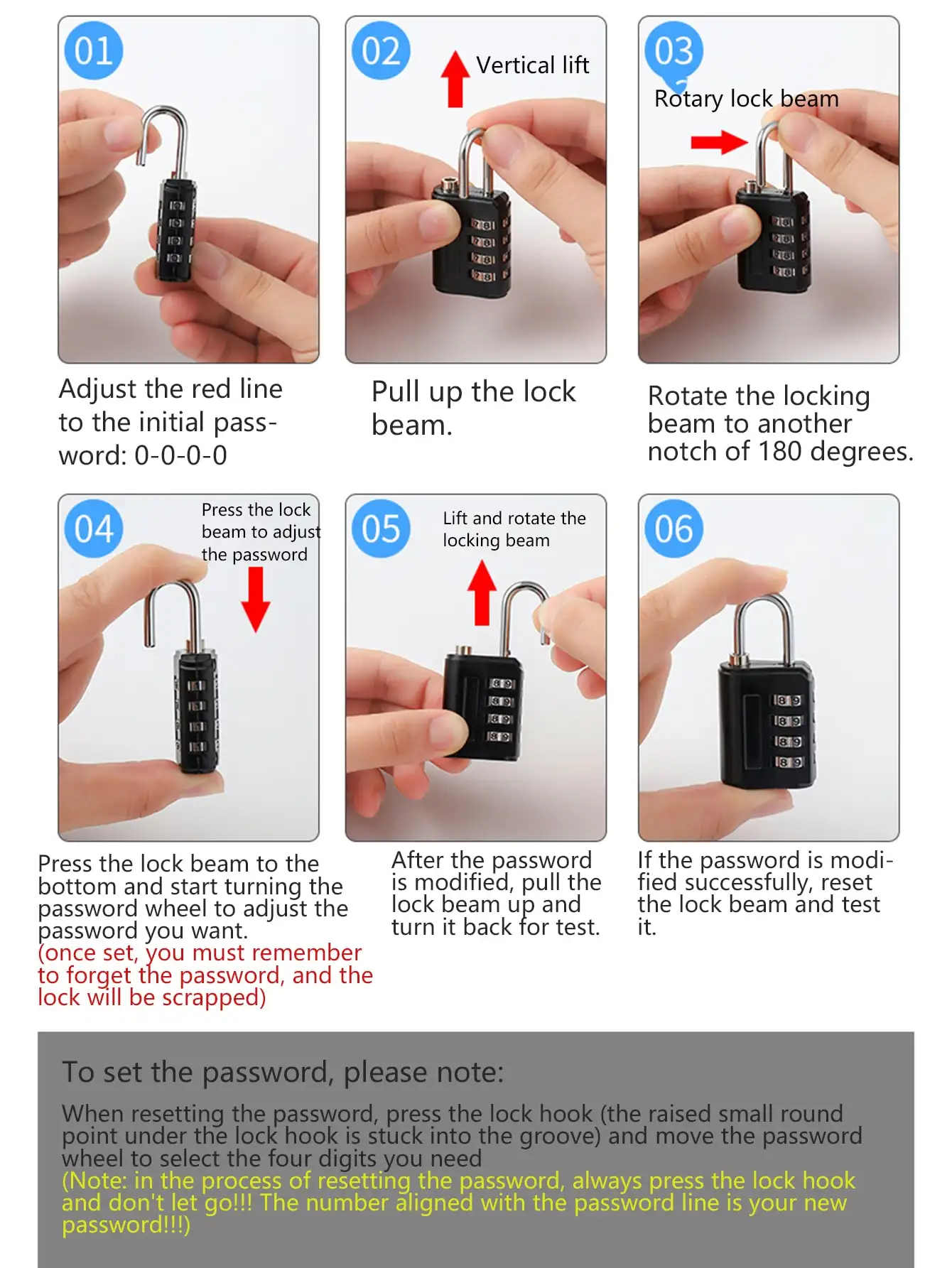 01

Adjust the red line to the initial password: 0-0-0-0

02

Vertical lift

Pull up the lock beam.

03

Rotary lock beam

Rotate the locking beam to another notch of 180 degrees.

04

Press the lock beam to adjust the password

Press the lock beam to the bottom and start turning the password wheel to adjust the password you want.
(once set, you must remember to forget the password, and the lock will be scrapped)

05

Lift and rotate the locking beam

After the password is modified, pull the lock beam up and turn it back for test.

06

If the password is modified successfully, reset the lock beam and test it.

To set the password, please note:

When resetting the password, press the lock hook (the raised small round point under the lock hook is stuck into the groove) and move the password wheel to select the four digits you need
(Note: in the process of resetting the password, always press the lock hook and don't let go!!! The number aligned with the password line is your new password!!!)