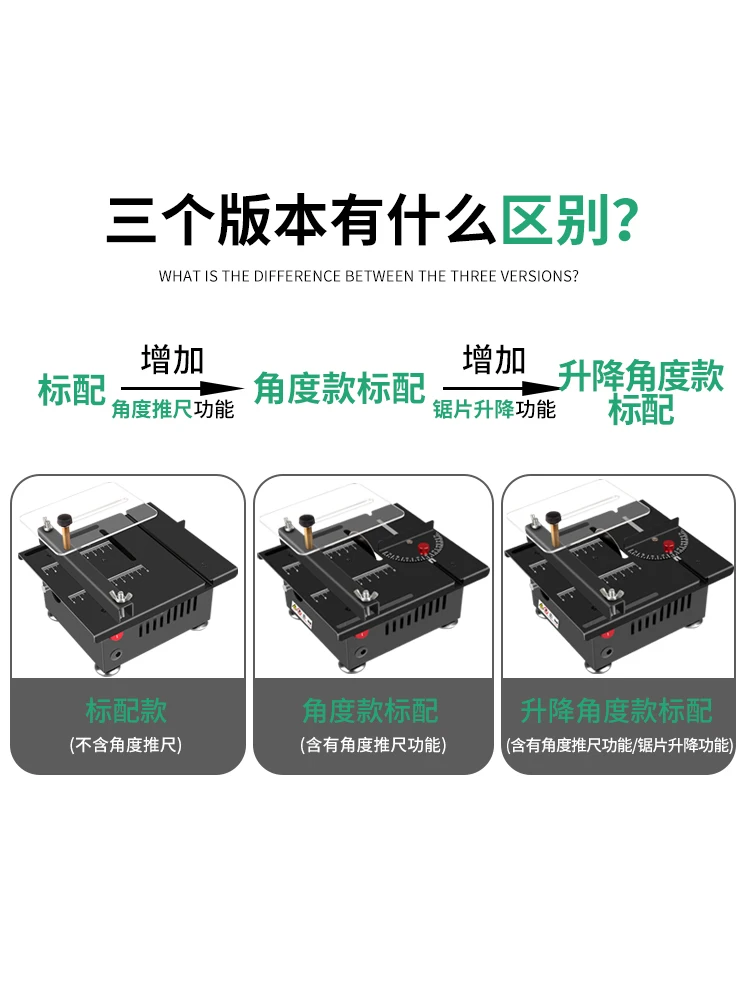 三个版本有什么区别?

WHAT IS THE DIFFERENCE BETWEEN THE THREE VERSIONS?

标配 增加 角度推尺功能 角度款标配 增加 锯片升降功能 升降角度款标配

标配款
(不含角度推尺)

角度款标配
(含有角度推尺功能)

升降角度款标配
(含有角度推尺功能/锯片升降功能)