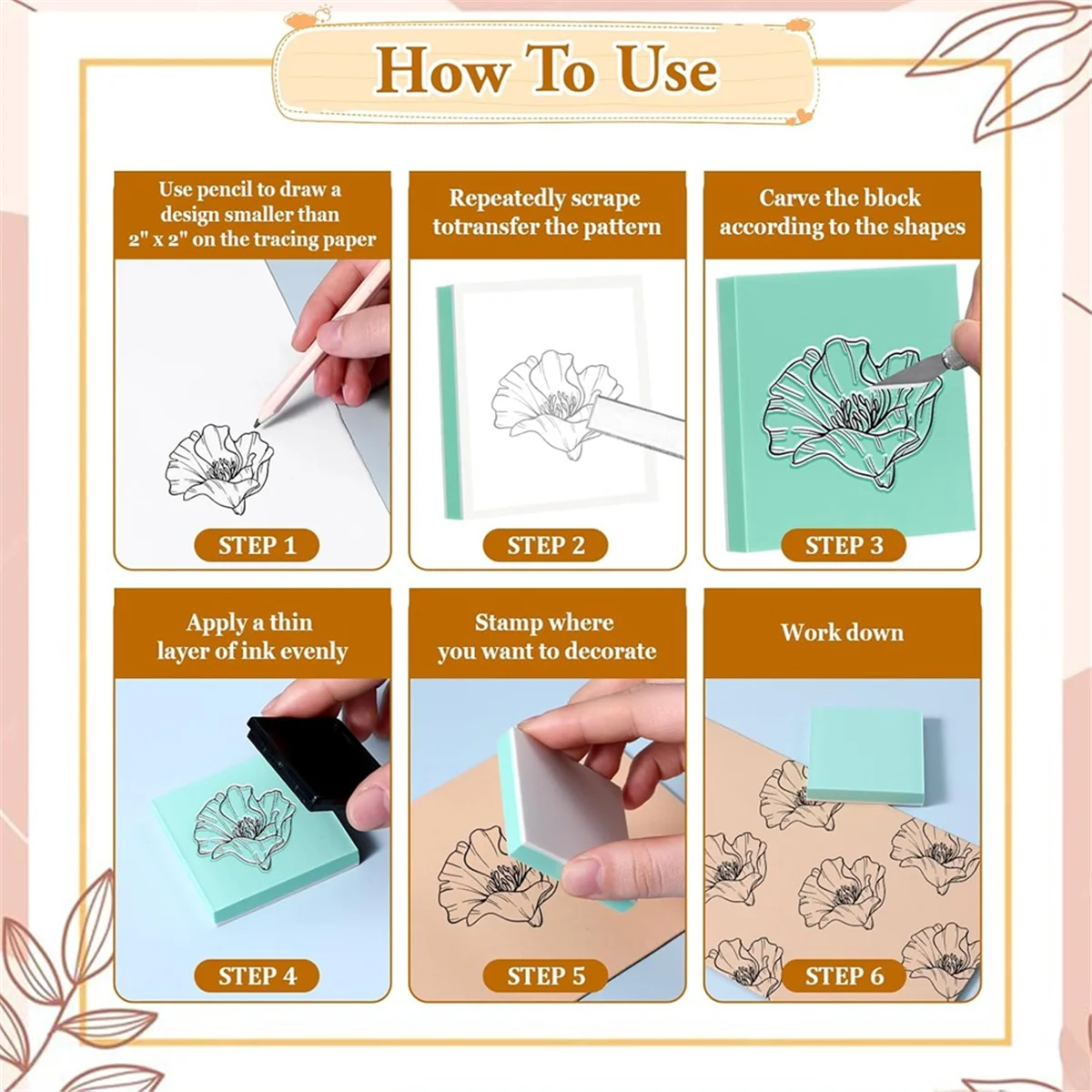 How To Use

Use pencil to draw a design smaller than 2" x 2" on the tracing paper

STEP 1

Repeatedly scrape totransfer the pattern

STEP 2

Carve the block according to the shapes

STEP 3

Apply a thin layer of ink evenly

STEP 4

Stamp where you want to decorate

STEP 5

Work down

STEP 6