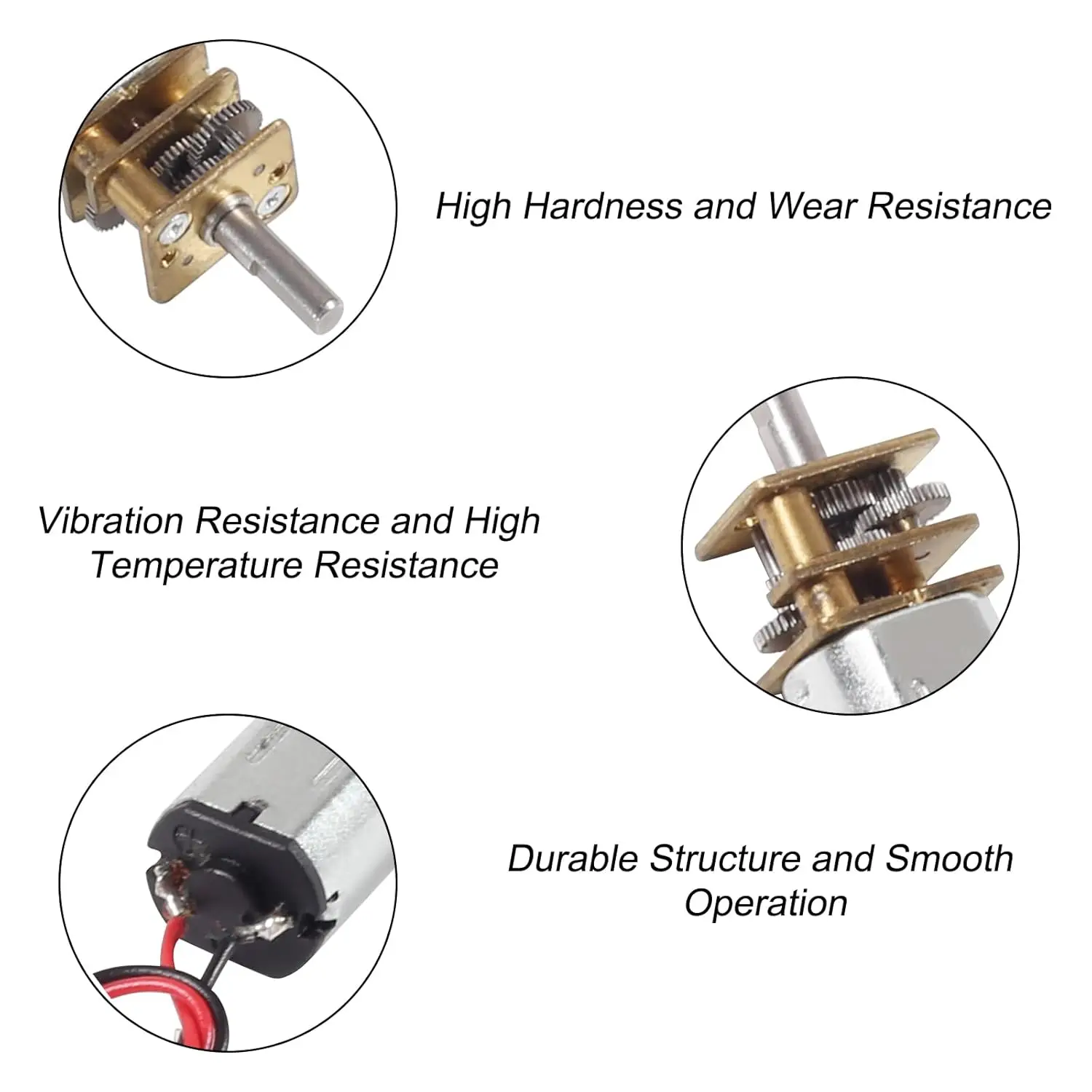 High Hardness and Wear Resistance

Vibration Resistance and High Temperature Resistance

Durable Structure and Smooth Operation