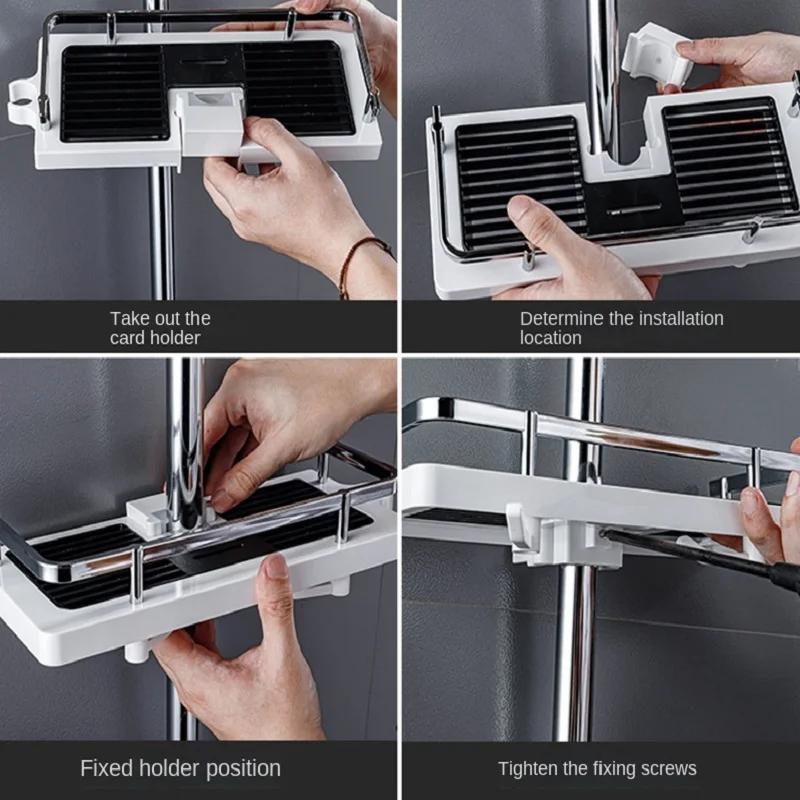 Take out the card holder

Determine the installation location

Fixed holder position

Tighten the fixing screws