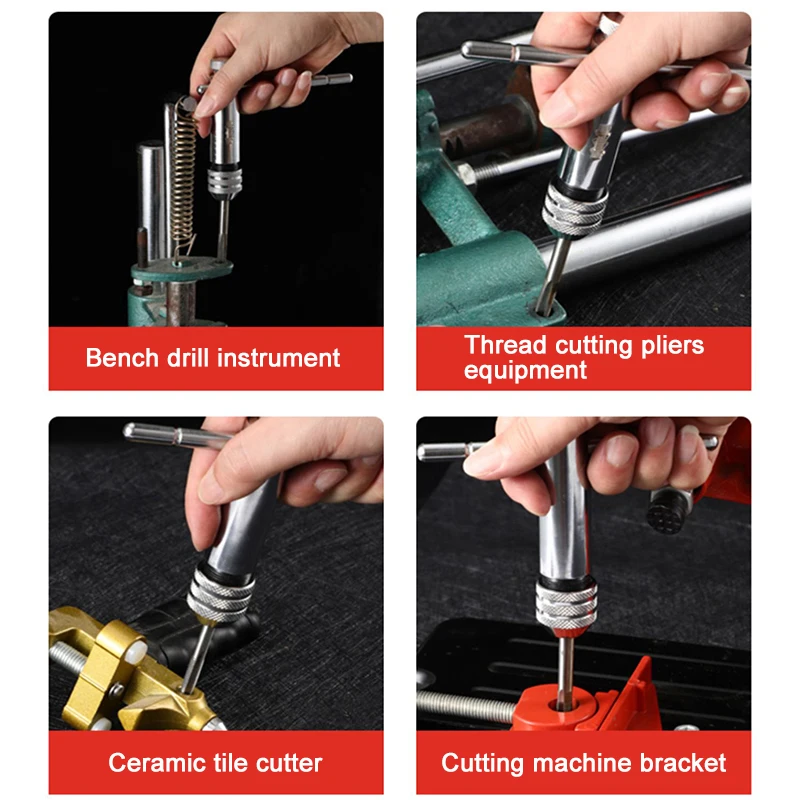 Bench drill instrument

Thread cutting pliers equipment

Ceramic tile cutter

Cutting machine bracket