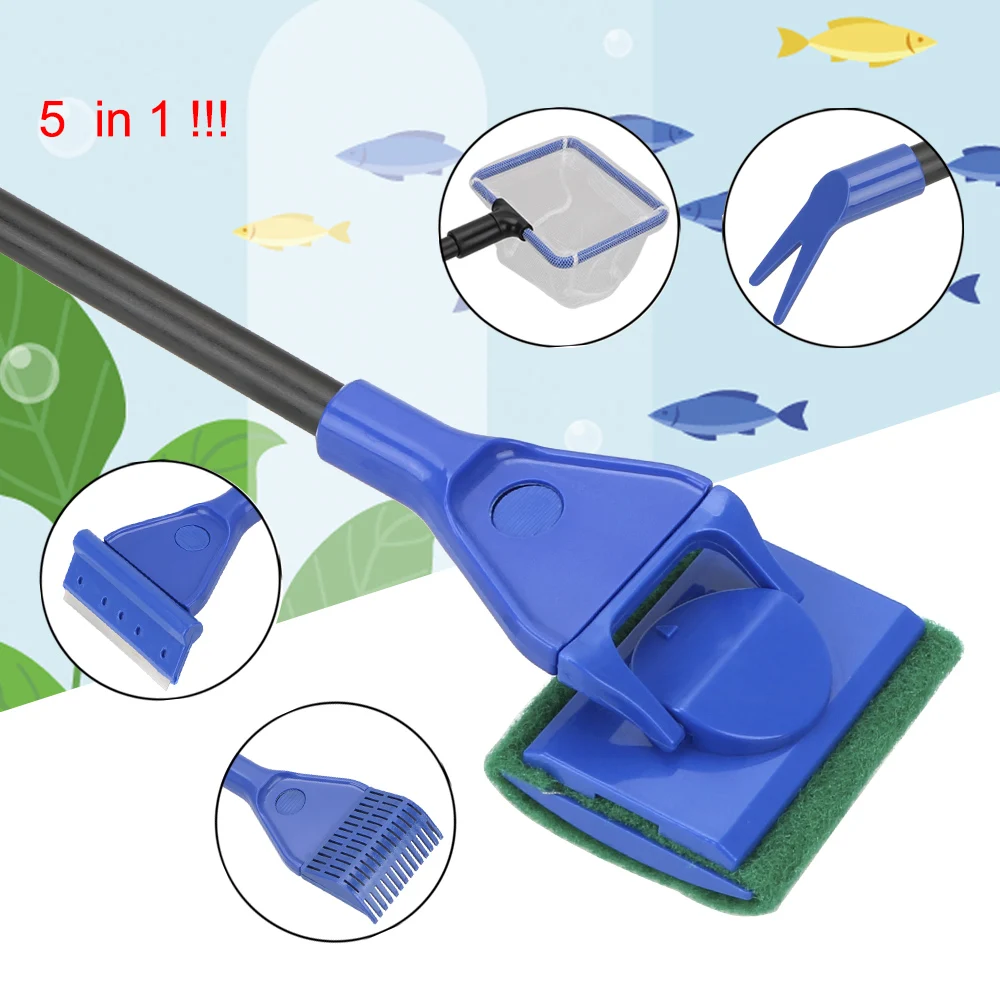 5 in 1 !!!