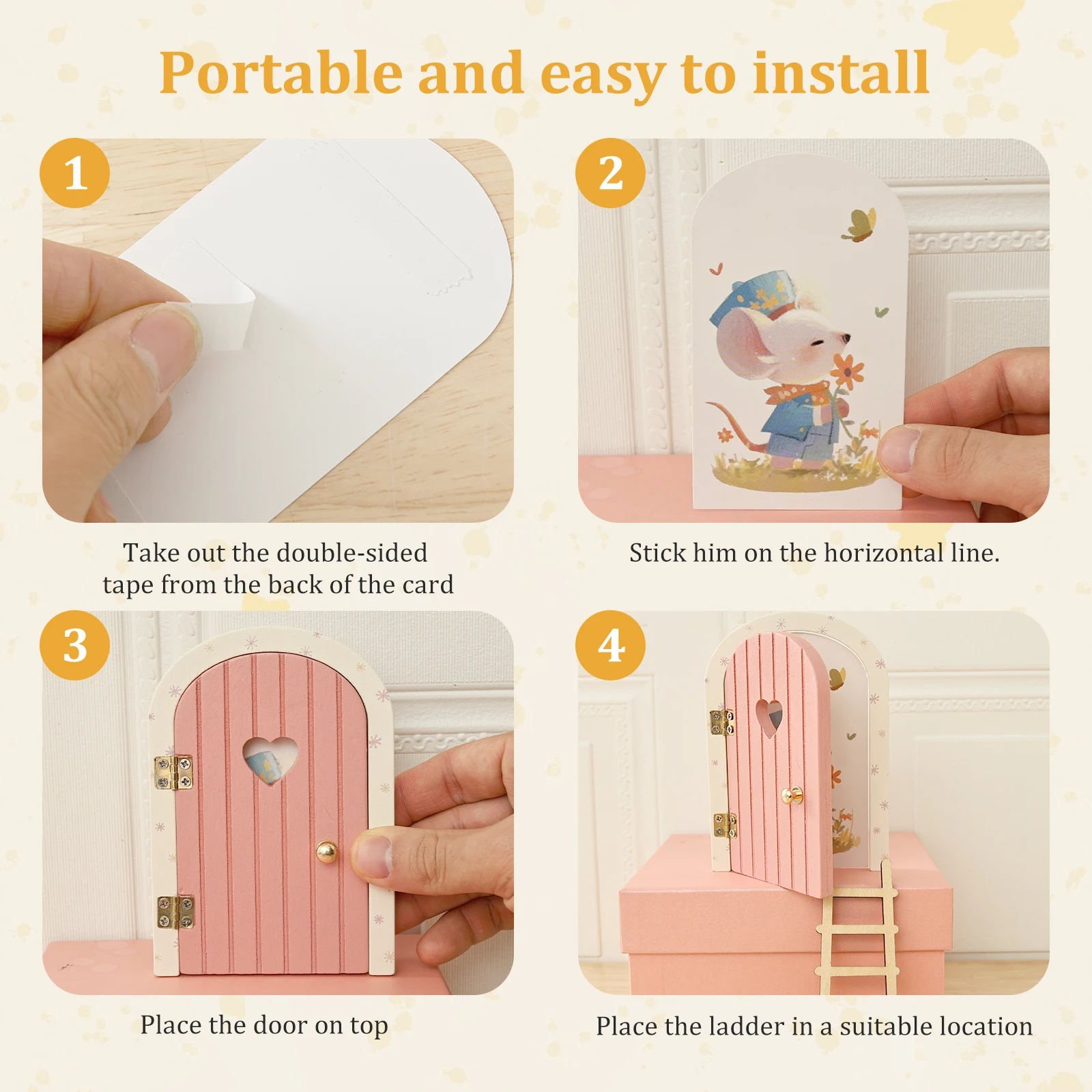 Portable and easy to install

1

Take out the double-sided tape from the back of the card

2

Stick him on the horizontal line.

3

Place the door on top

4

Place the ladder in a suitable location