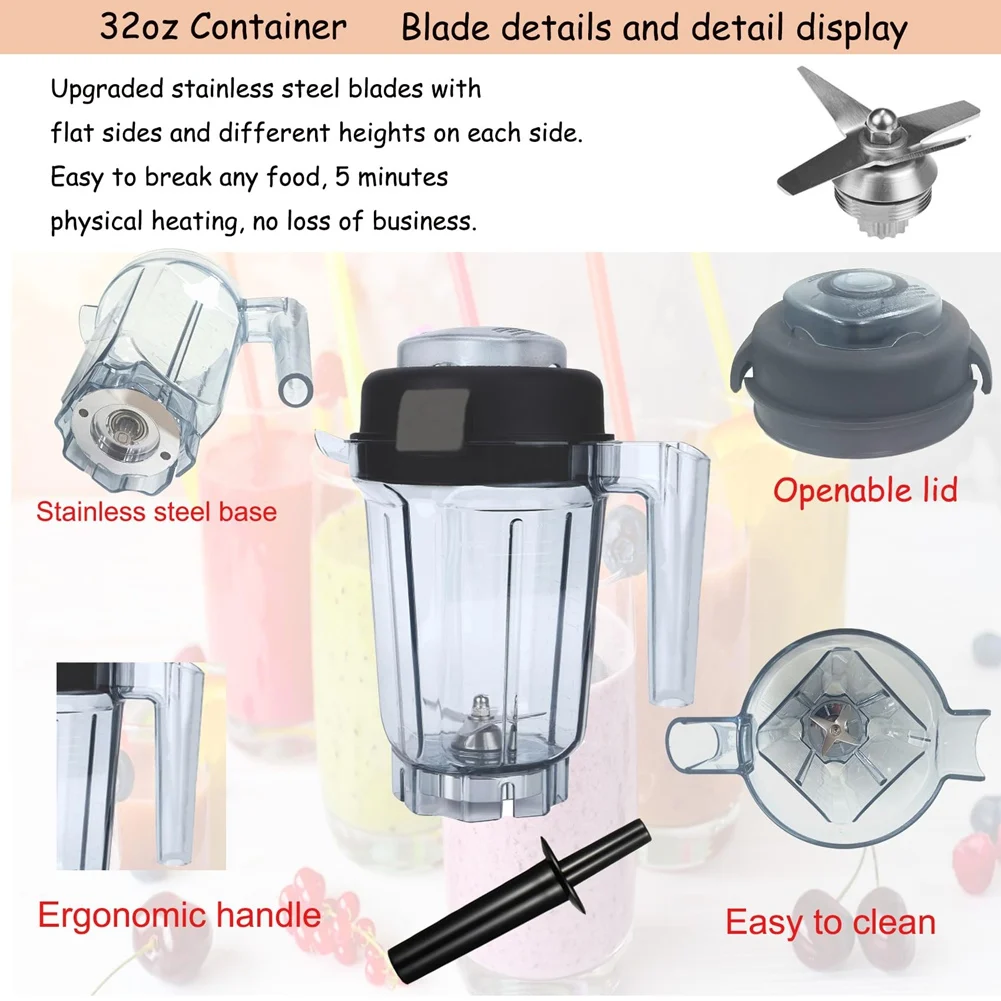 32oz Container Blade details and detail display

Upgraded stainless steel blades with flat sides and different heights on each side. Easy to break any food, 5 minutes physical heating, no loss of business.

Stainless steel base

Openable lid

Ergonomic handle

Easy to clean