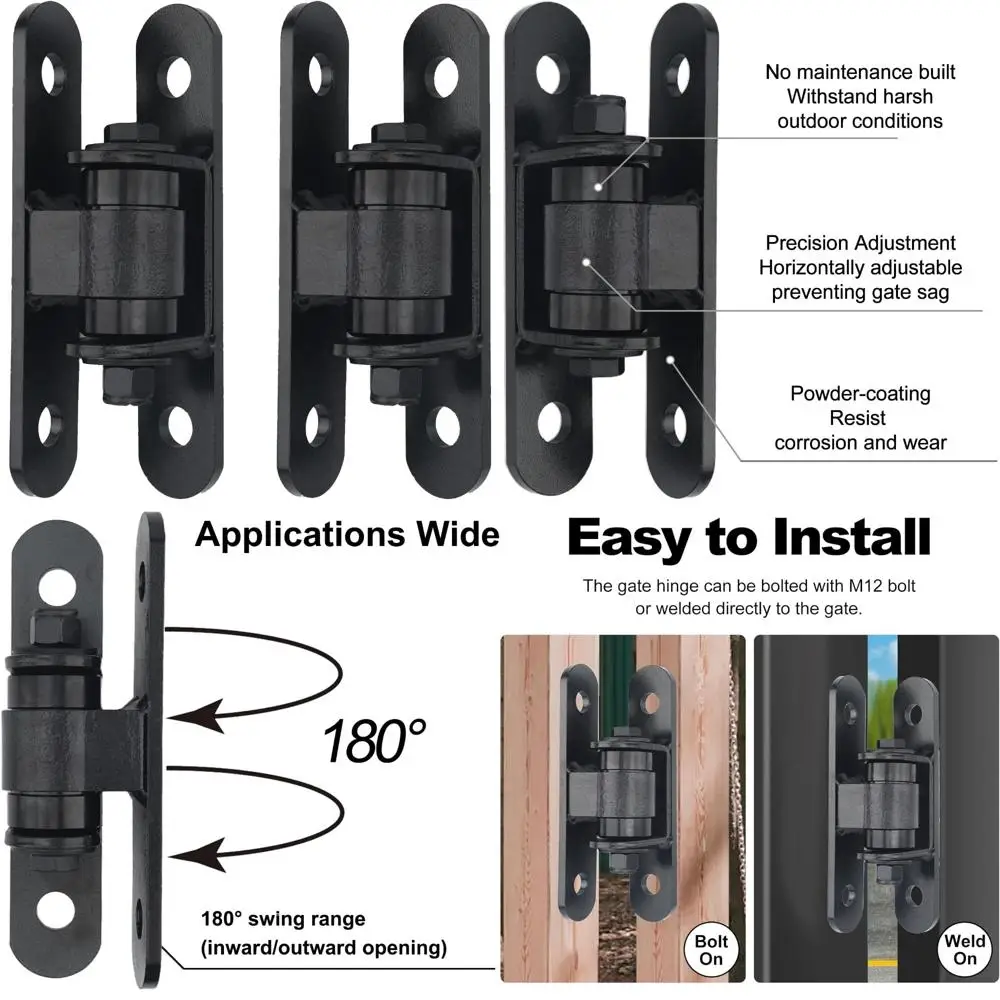 No maintenance built
Withstand harsh
outdoor conditions

Precision Adjustment
Horizontally adjustable
preventing gate sag

Powder-coating
Resist
corrosion and wear

Applications Wide

180°

180° swing range
(inward/outward opening)

Easy to Install

The gate hinge can be bolted with M12 bolt
or welded directly to the gate.

Bolt
On

Weld
On