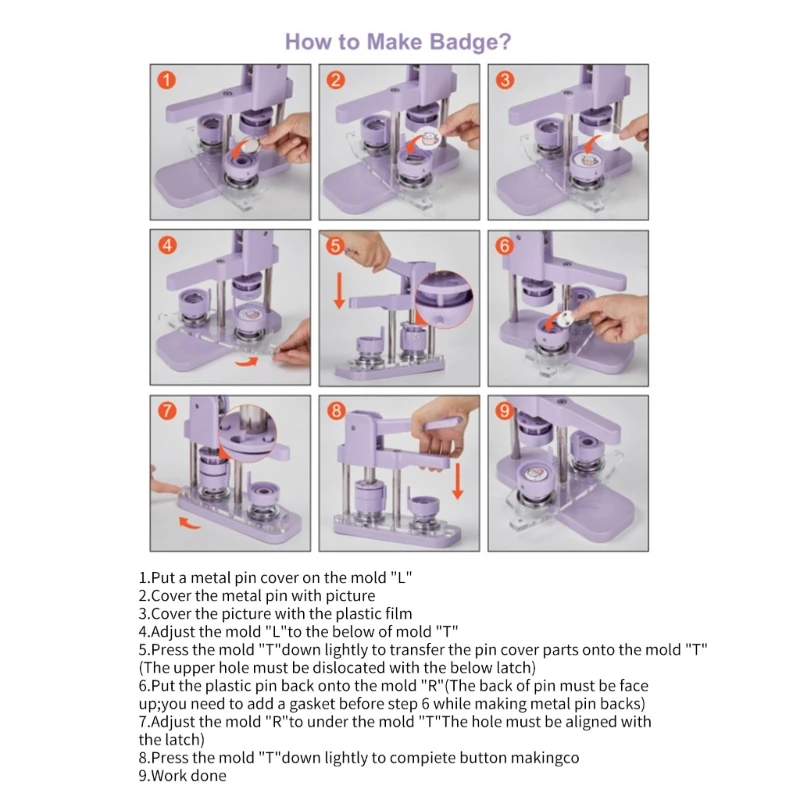 How to Make Badge?

1

2

3

4

5

6

7

8

9

1.Put a metal pin cover on the mold "L"
2.Cover the metal pin with picture
3.Cover the picture with the plastic film
4.Adjust the mold "L"to the below of mold "T"
5.Press the mold "T"down lightly to transfer the pin cover parts onto the mold "T" (The upper hole must be dislocated with the below latch)
6.Put the plastic pin back onto the mold "R"(The back of pin must be face up;you need to add a gasket before step 6 while making metal pin backs)
7.Adjust the mold "R"to under the mold "T"The hole must be aligned with the latch)
8.Press the mold "T"down lightly to compiete button makingco
9.Work done