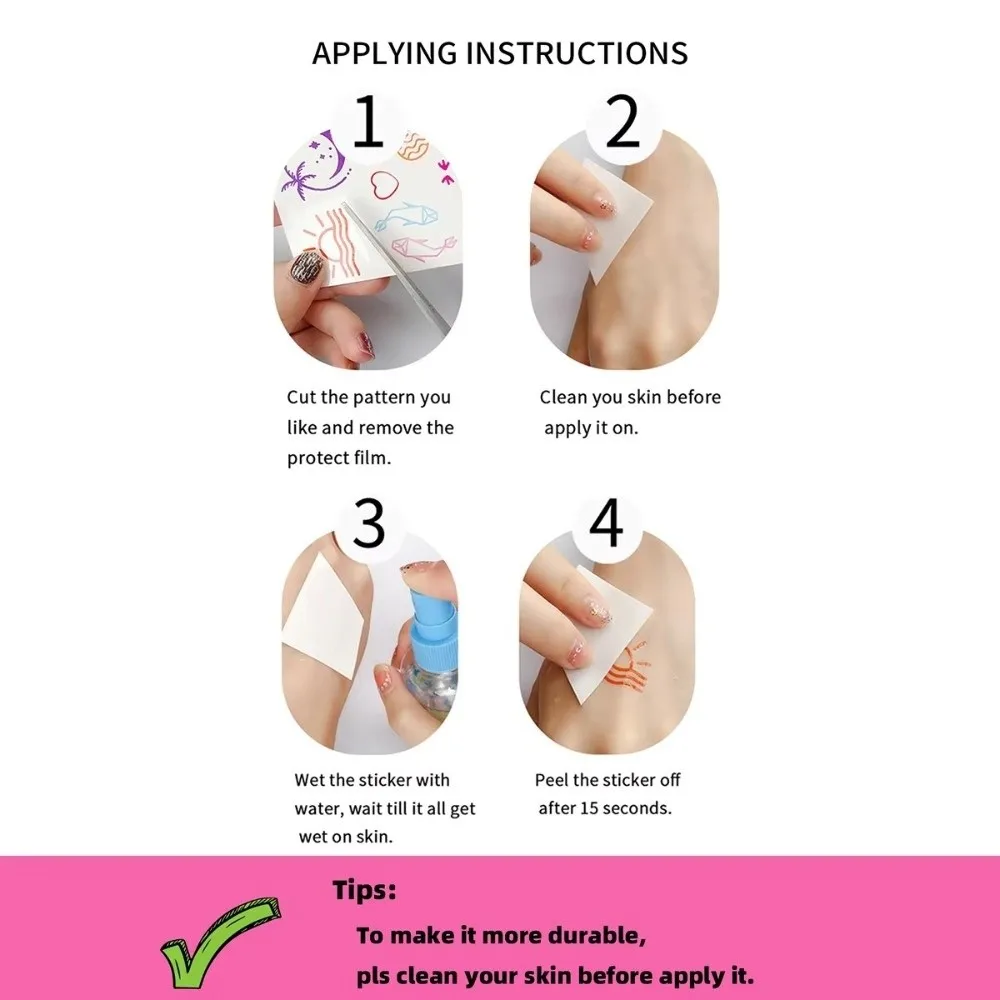 APPLYING INSTRUCTIONS

1

Cut the pattern you like and remove the protect film.

2

Clean you skin before apply it on.

3

Wet the sticker with water, wait till it all get wet on skin.

4

Peel the sticker off after 15 seconds.

Tips:

To make it more durable,
pls clean your skin before apply it.