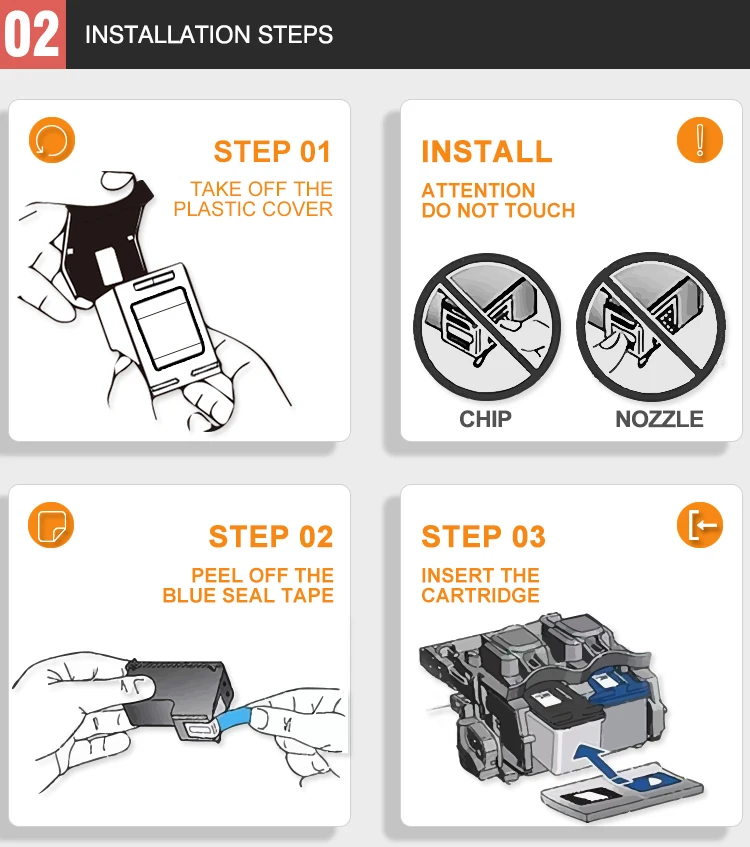 02 INSTALLATION STEPS

STEP 01

TAKE OFF THE PLASTIC COVER

INSTALL

ATTENTION DO NOT TOUCH

CHIP

NOZZLE

STEP 02

PEEL OFF THE BLUE SEAL TAPE

STEP 03

INSERT THE CARTRIDGE