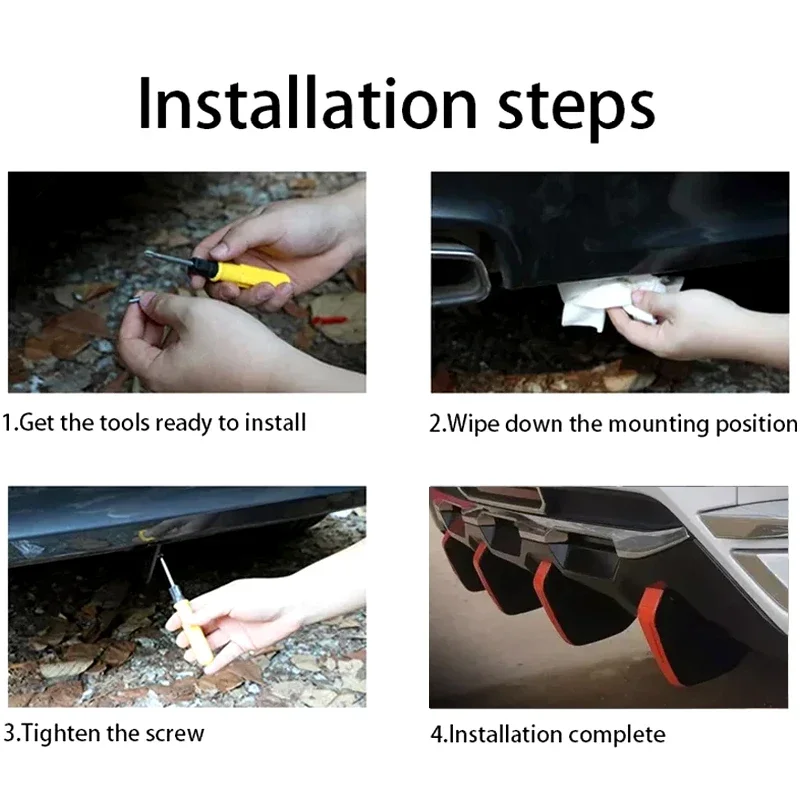 Installation steps

1.Get the tools ready to install

2.Wipe down the mounting position

3.Tighten the screw

4.Installation complete