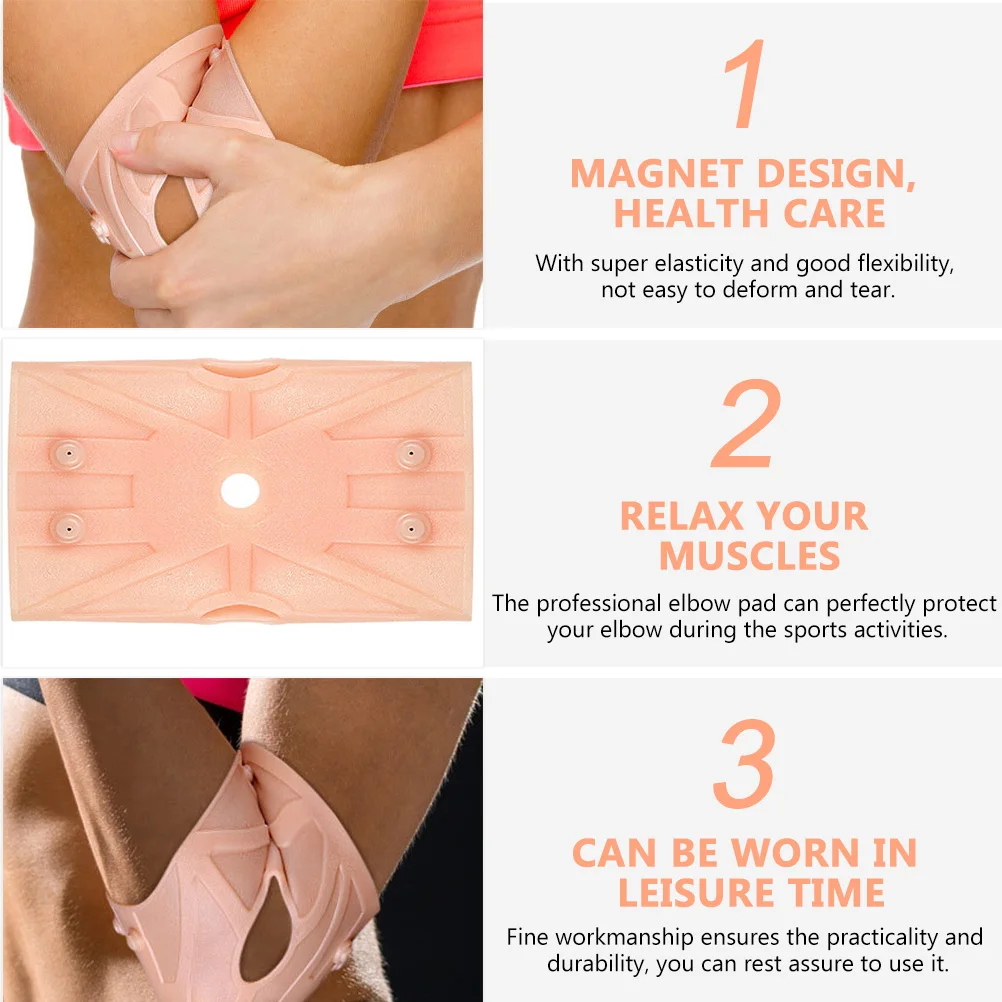 1

MAGNET DESIGN, HEALTH CARE

With super elasticity and good flexibility, not easy to deform and tear.

2

RELAX YOUR MUSCLES

The professional elbow pad can perfectly protect your elbow during the sports activities.

3

CAN BE WORN IN LEISURE TIME

Fine workmanship ensures the practicality and durability, you can rest assure to use it.