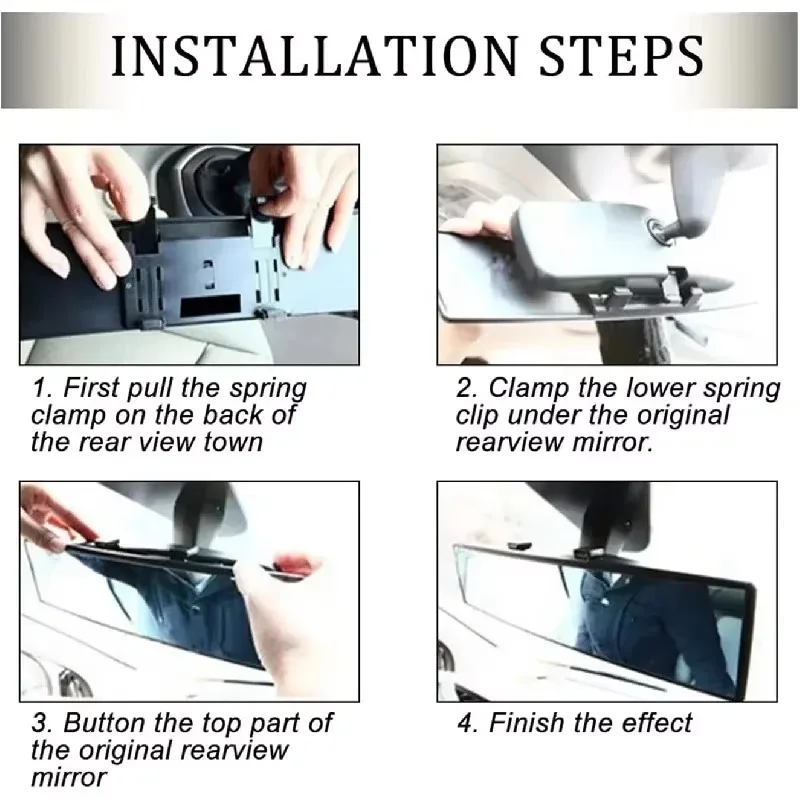 INSTALLATION STEPS

1. First pull the spring clamp on the back of the rear view town

2. Clamp the lower spring clip under the original rearview mirror.

3. Button the top part of the original rearview mirror

4. Finish the effect