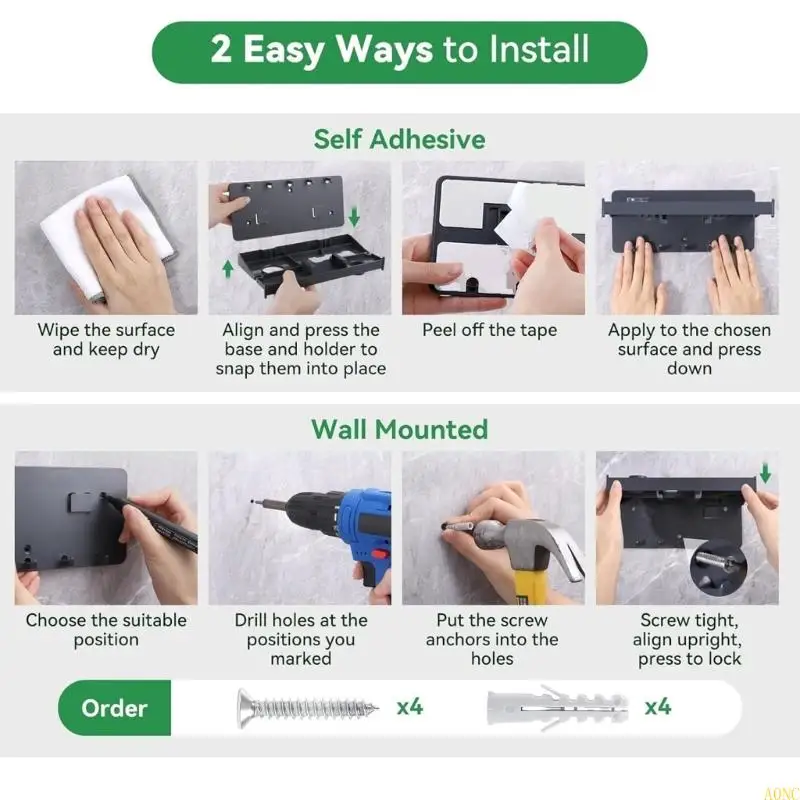 2 Easy Ways to Install

Self Adhesive

Wipe the surface and keep dry

Align and press the base and holder to snap them into place

Peel off the tape

Apply to the chosen surface and press down

Wall Mounted

Choose the suitable position

Drill holes at the positions you marked

Put the screw anchors into the holes

Screw tight, align upright, press to lock

Order x4 x4

AONC