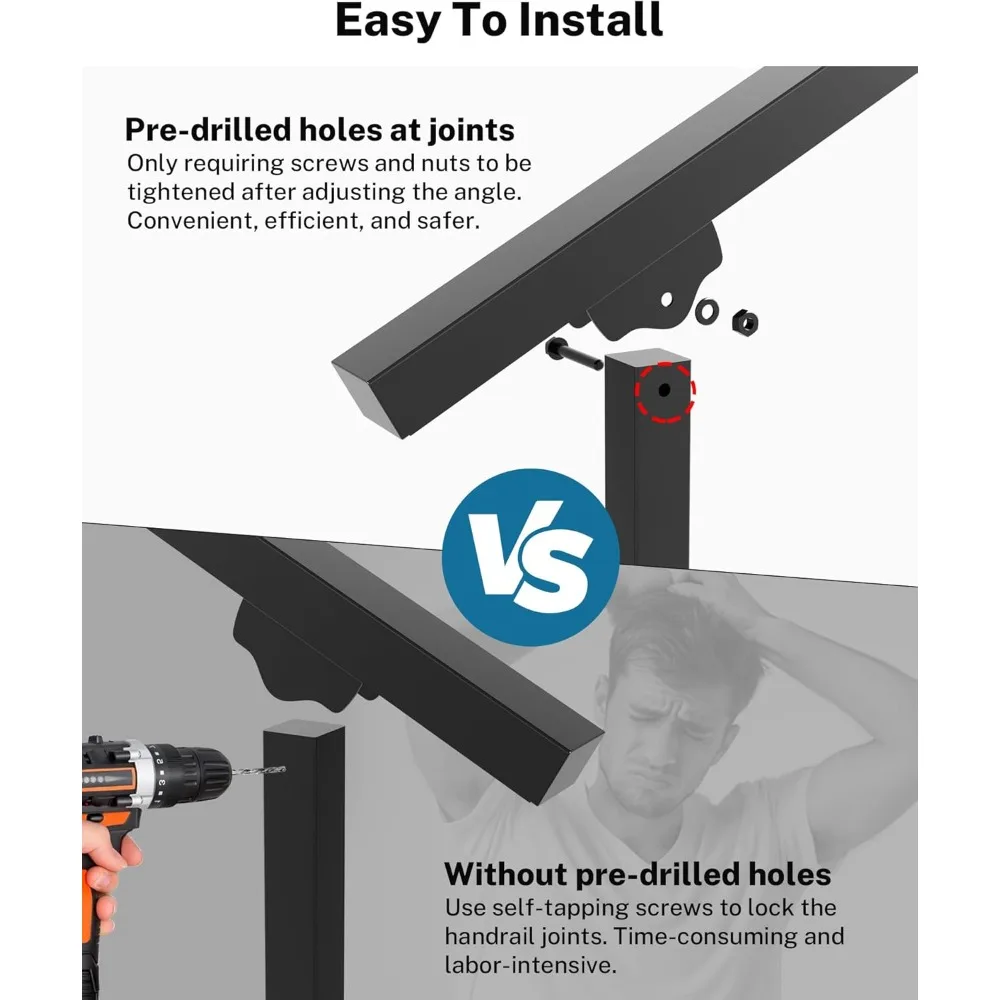 Easy To Install

Pre-drilled holes at joints
Only requiring screws and nuts to be tightened after adjusting the angle. Convenient, efficient, and safer.

VS

Without pre-drilled holes
Use self-tapping screws to lock the handrail joints. Time-consuming and labor-intensive.