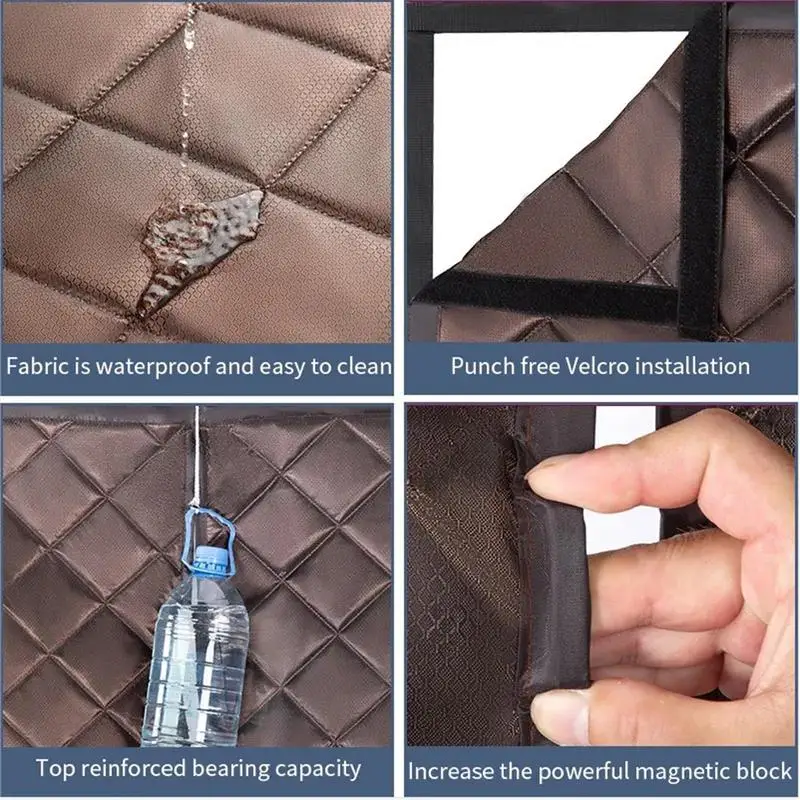 Fabric is waterproof and easy to clean

Punch free Velcro installation

Top reinforced bearing capacity

Increase the powerful magnetic block