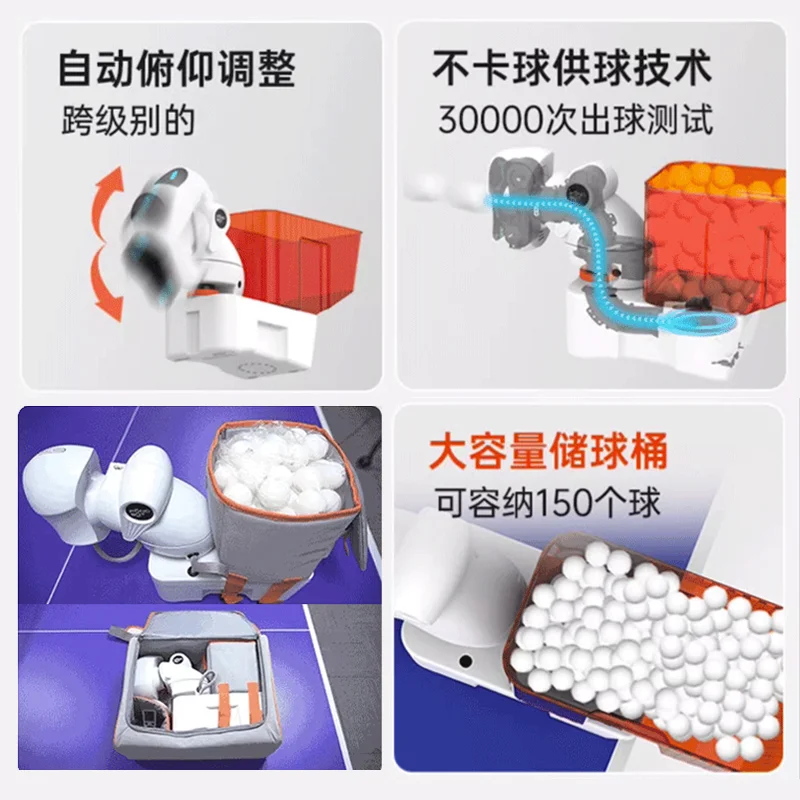 自动俯仰调整
跨级别的

不卡球供球技术
30000次出球测试

大容量储球桶
可容纳150个球