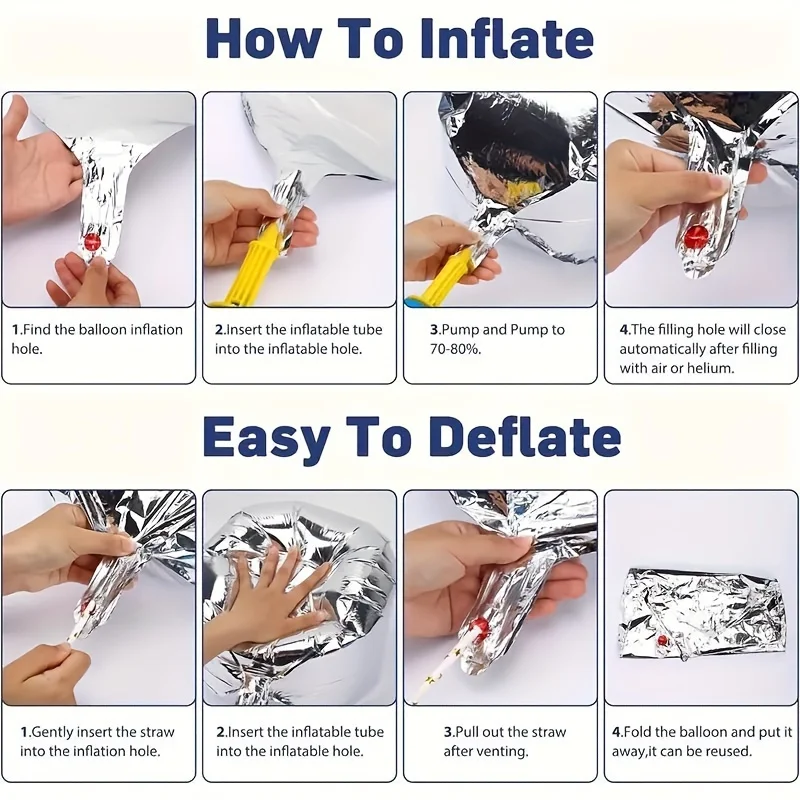 How To Inflate

1.Find the balloon inflation hole.

2.Insert the inflatable tube into the inflatable hole.

3.Pump and Pump to 70-80%.

4.The filling hole will close automatically after filling with air or helium.

Easy To Deflate

1.Gently insert the straw into the inflation hole.

2.Insert the inflatable tube into the inflatable hole.

3.Pull out the straw after venting.

4.Fold the balloon and put it away,it can be reused.