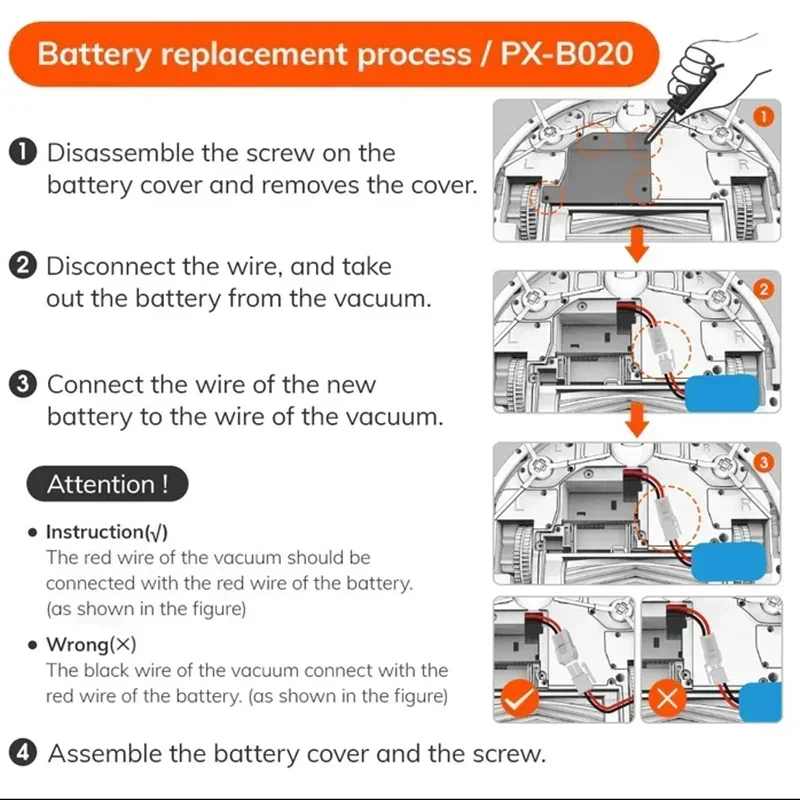 Battery replacement process / PX-B020

❶ Disassemble the screw on the battery cover and removes the cover.

❷ Disconnect the wire, and take out the battery from the vacuum.

❸ Connect the wire of the new battery to the wire of the vacuum.

Attention !

• Instruction(√)
The red wire of the vacuum should be connected with the red wire of the battery. (as shown in the figure)

• Wrong(×)
The black wire of the vacuum connect with the red wire of the battery. (as shown in the figure)

❹ Assemble the battery cover and the screw.

1

L R

2

L R

3

L R