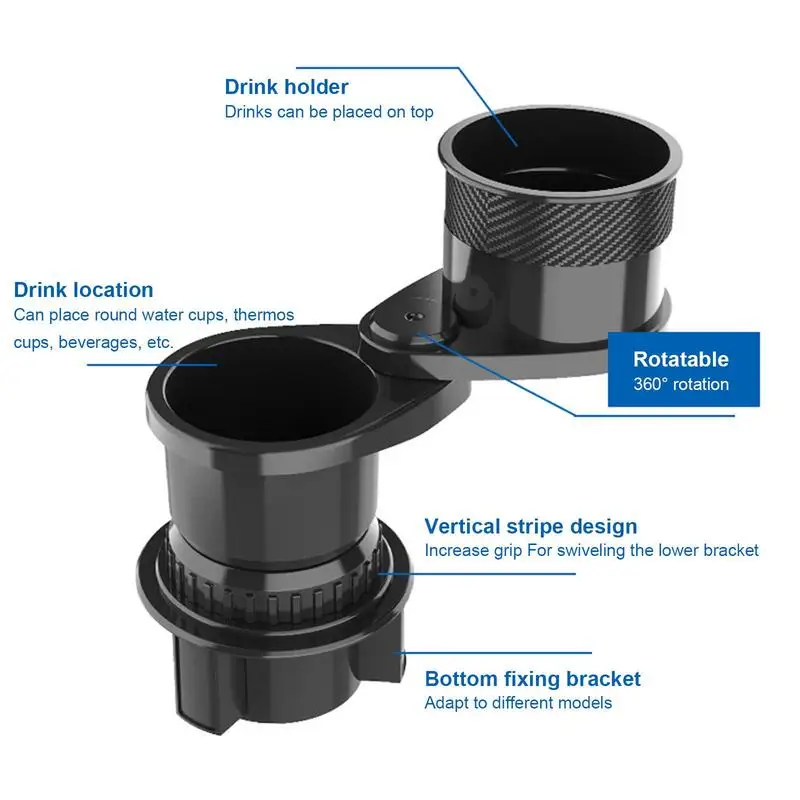 Drink holder
Drinks can be placed on top

Drink location
Can place round water cups, thermos cups, beverages, etc.

Rotatable
360° rotation

Vertical stripe design
Increase grip For swiveling the lower bracket

Bottom fixing bracket
Adapt to different models