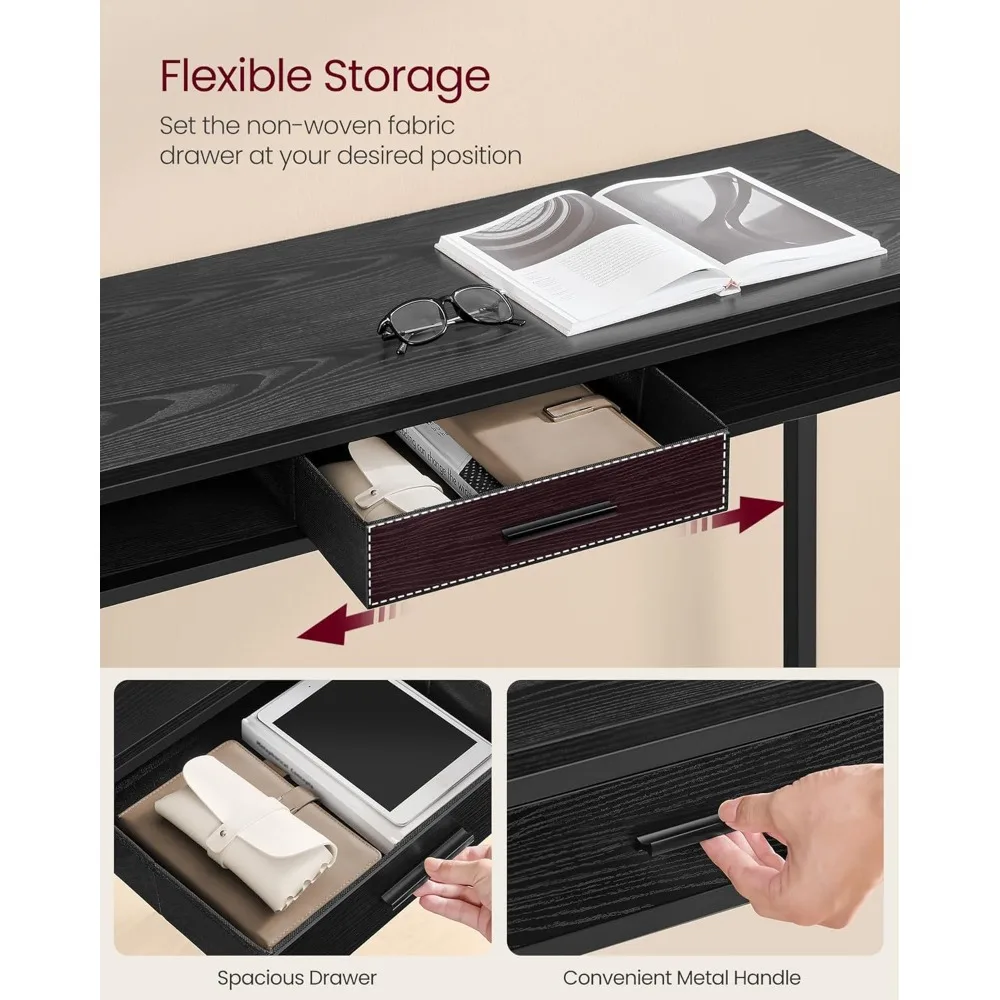 Flexible Storage
Set the non-woven fabric drawer at your desired position

Spacious Drawer

Convenient Metal Handle