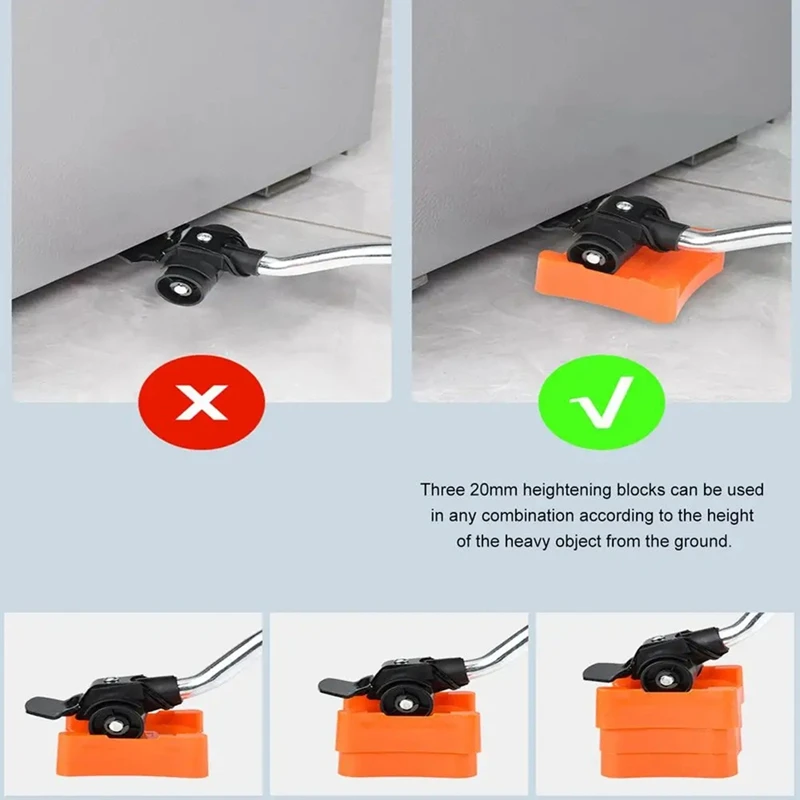 Three 20mm heightening blocks can be used in any combination according to the height of the heavy object from the ground.