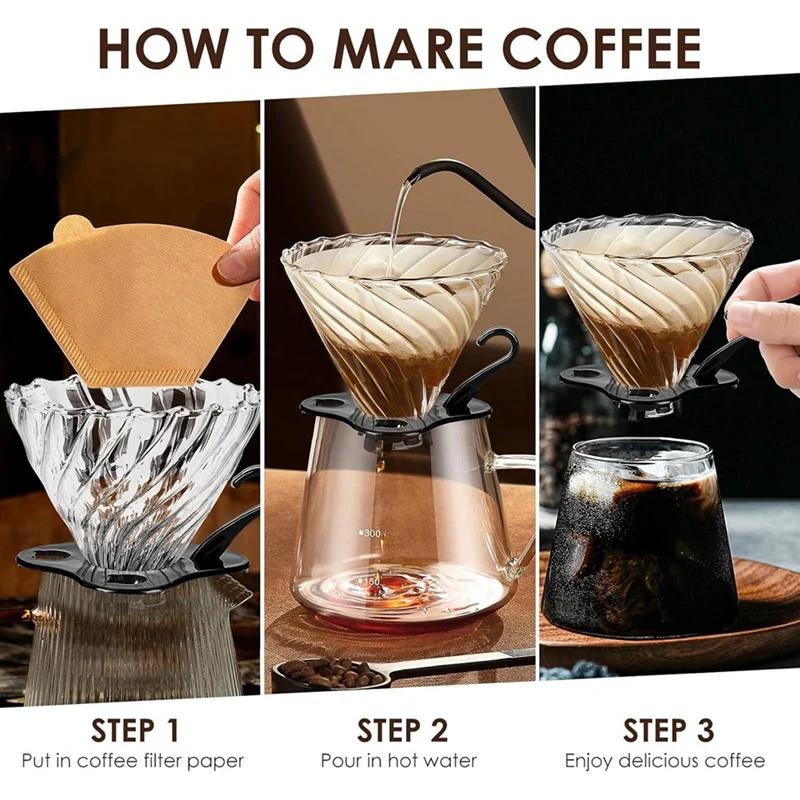 HOW TO MARE COFFEE

300

150

STEP 1
Put in coffee filter paper

STEP 2
Pour in hot water

STEP 3
Enjoy delicious coffee