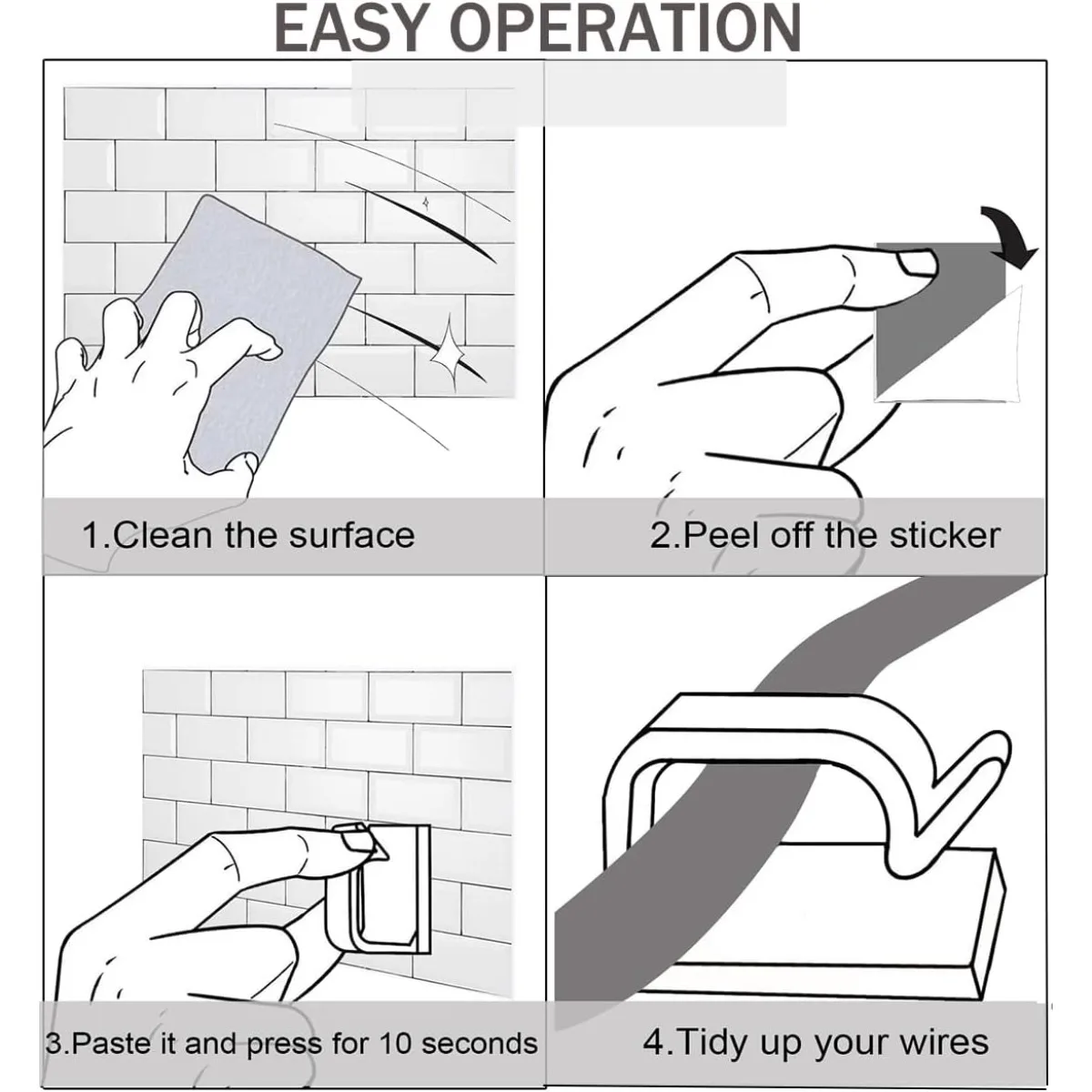 EASY OPERATION

1.Clean the surface

2.Peel off the sticker

3.Paste it and press for 10 seconds

4.Tidy up your wires